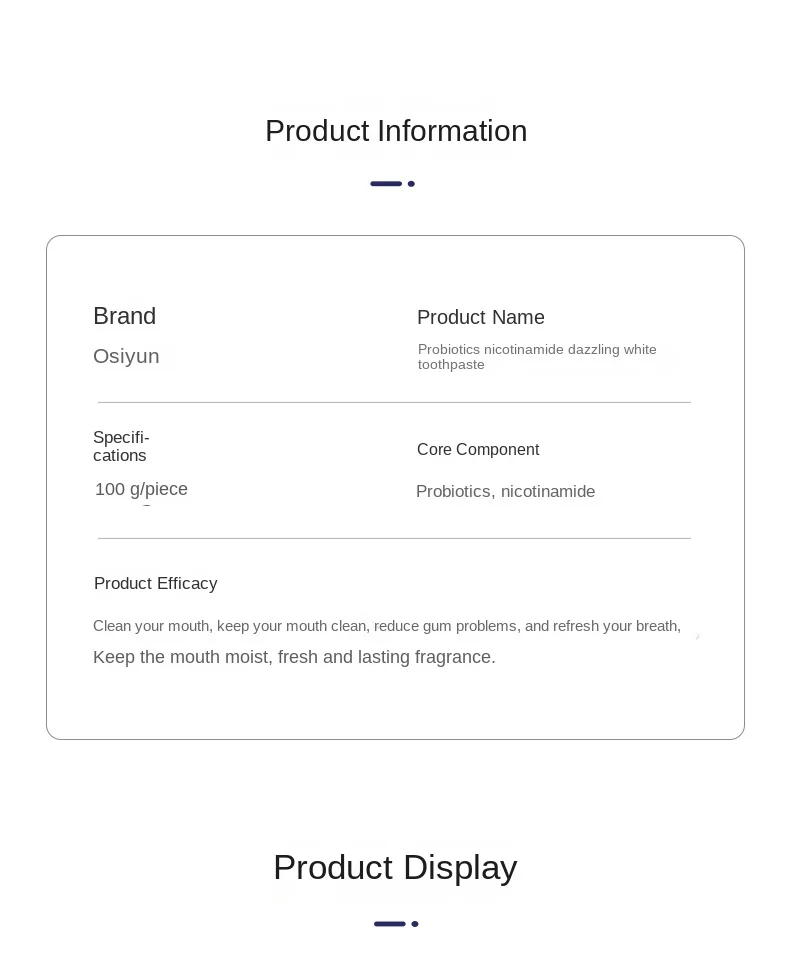 Product Information

Brand

Osiyun

Product Name

Probiotics nicotinamide dazzling white toothpaste

Specifications

100 g/piece

Core Component

Probiotics, nicotinamide

Product Efficacy

Clean your mouth, keep your mouth clean, reduce gum problems, and refresh your breath, Keep the mouth moist, fresh and lasting fragrance.

Product Display