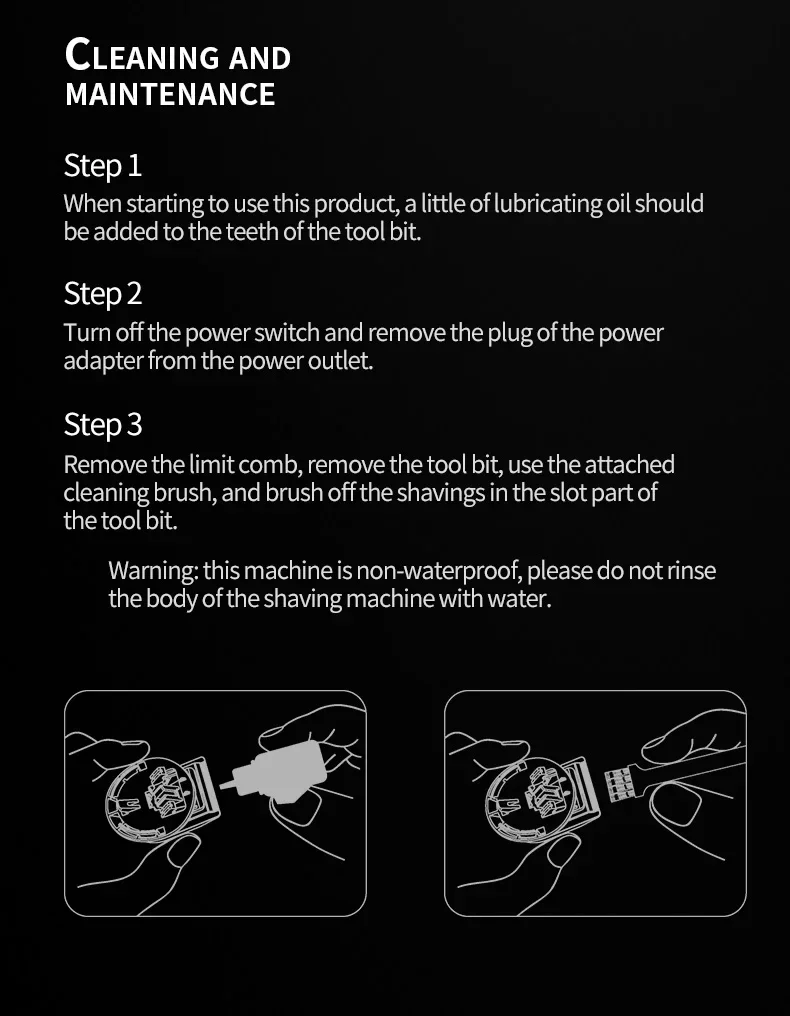 CLEANING AND MAINTENANCE

Step 1
When starting to use this product, a little of lubricating oil should be added to the teeth of the tool bit.

Step 2
Turn off the power switch and remove the plug of the power adapter from the power outlet.

Step 3
Remove the limit comb, remove the tool bit, use the attached cleaning brush, and brush off the shavings in the slot part of the tool bit.

Warning: this machine is non-waterproof, please do not rinse the body of the shaving machine with water.