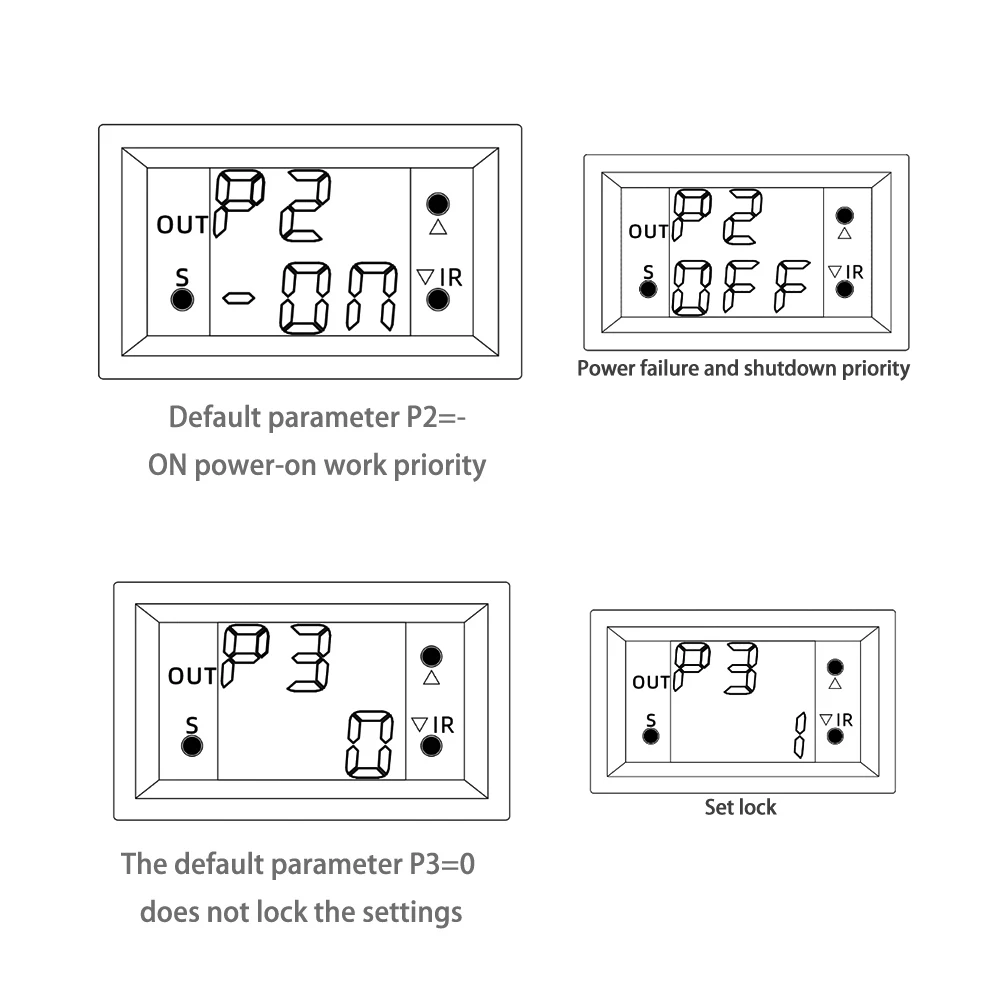 OUT P2
S -ON
△
▽IR

Default parameter P2=-
ON power-on work priority

OUT P2
S OFF
△
▽IR

Power failure and shutdown priority

OUT P3
S 0
△
▽IR

The default parameter P3=0
does not lock the settings

OUT P3
S 1
△
▽IR

Set lock