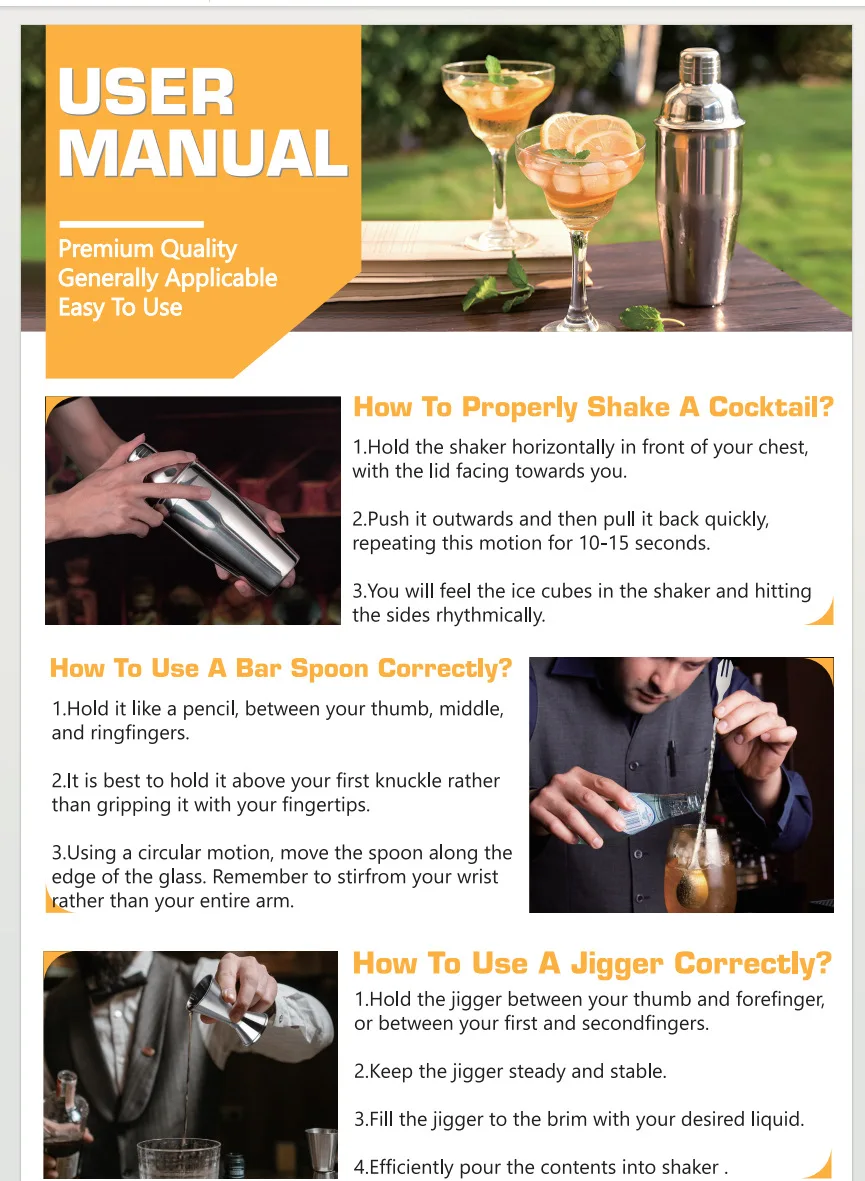 USER MANUAL

Premium Quality
Generally Applicable
Easy To Use

How To Properly Shake A Cocktail?

1.Hold the shaker horizontally in front of your chest, with the lid facing towards you.

2.Push it outwards and then pull it back quickly, repeating this motion for 10-15 seconds.

3.You will feel the ice cubes in the shaker and hitting the sides rhythmically.

How To Use A Bar Spoon Correctly?

1.Hold it like a pencil, between your thumb, middle, and ringfingers.

2.It is best to hold it above your first knuckle rather than gripping it with your fingertips.

3.Using a circular motion, move the spoon along the edge of the glass. Remember to stirfrom your wrist rather than your entire arm.

How To Use A Jigger Correctly?

1.Hold the jigger between your thumb and forefinger, or between your first and secondfingers.

2.Keep the jigger steady and stable.

3.Fill the jigger to the brim with your desired liquid.

4.Efficiently pour the contents into shaker .