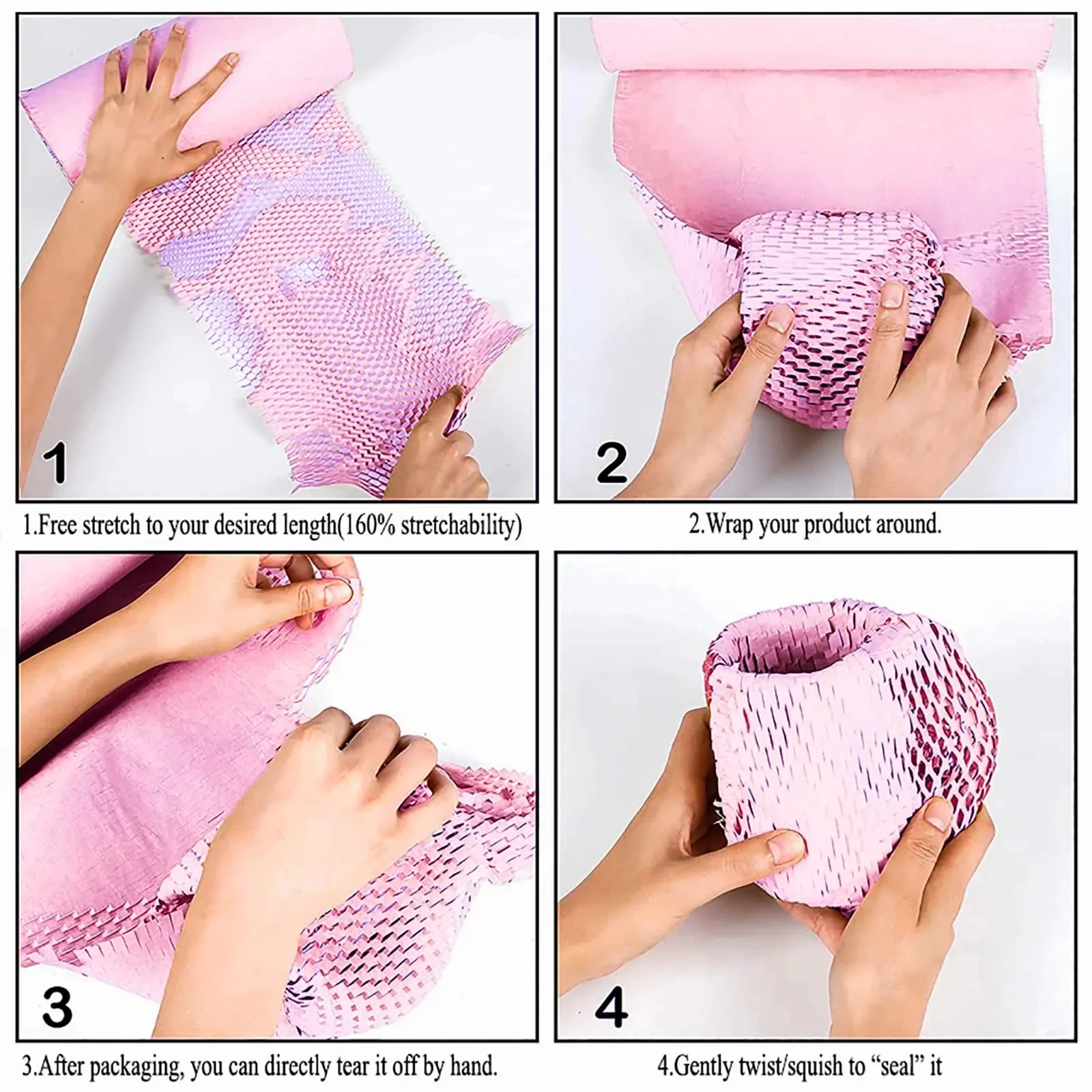 1

1.Free stretch to your desired length(160% stretchability)

2

2.Wrap your product around.

3

3.After packaging, you can directly tear it off by hand.

4

4.Gently twist/squish to “seal” it