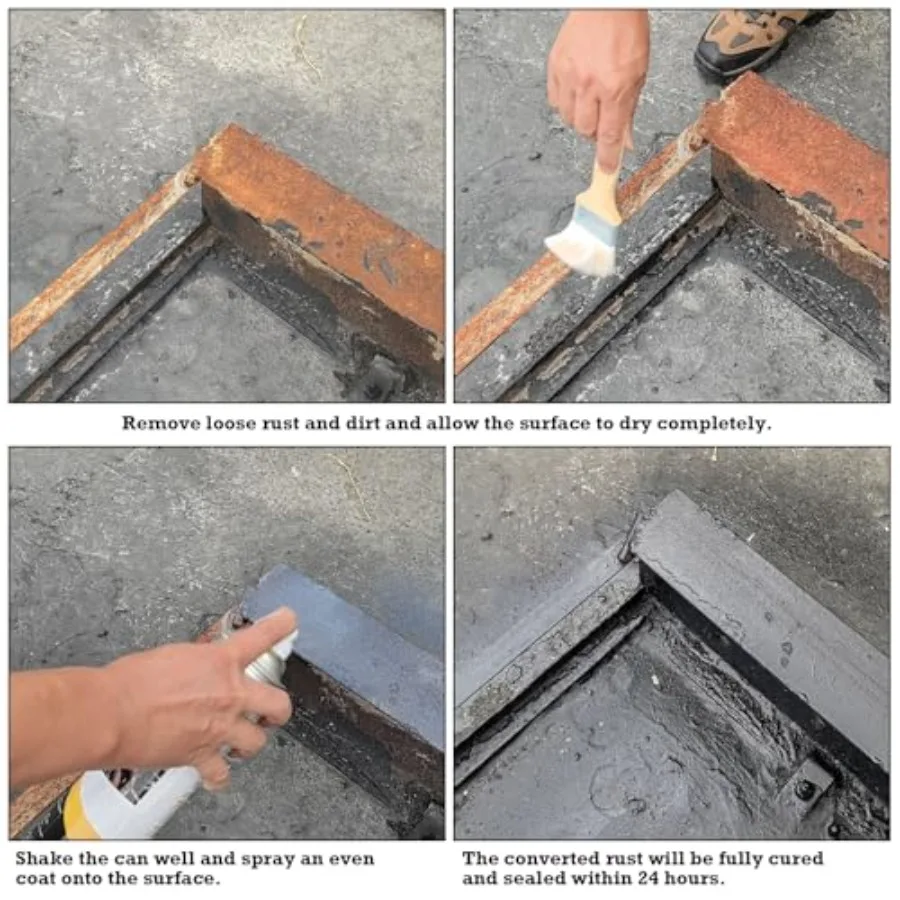 Remove loose rust and dirt and allow the surface to dry completely.

Shake the can well and spray an even coat onto the surface.

The converted rust will be fully cured and sealed within 24 hours.