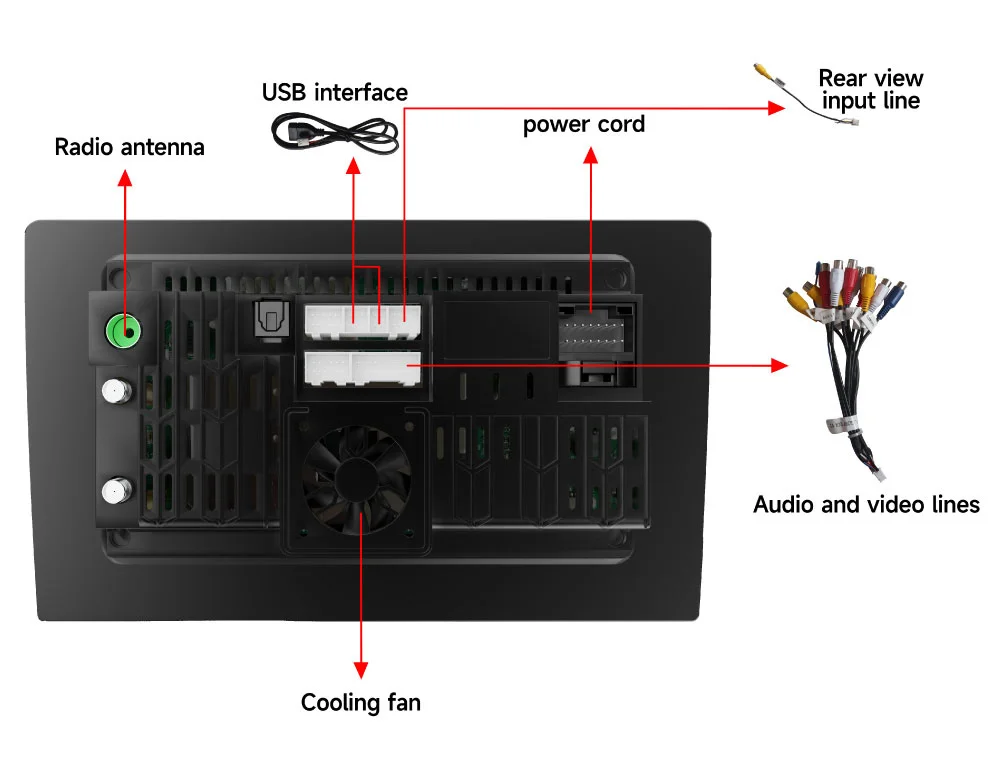 USB interface

Rear view input line

power cord

Radio antenna

Audio and video lines

Cooling fan