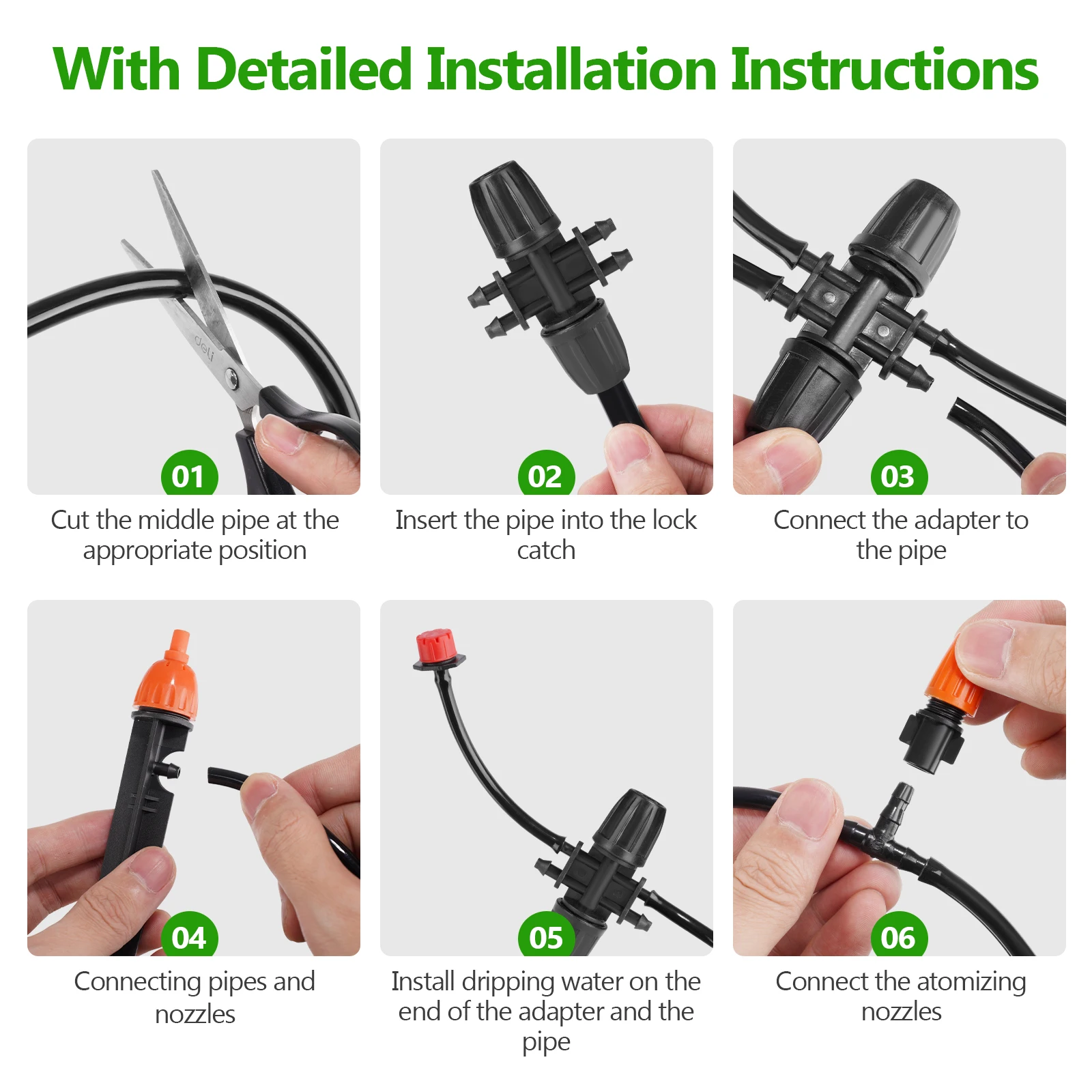 With Detailed Installation Instructions

deli

01
Cut the middle pipe at the appropriate position

02
Insert the pipe into the lock catch

03
Connect the adapter to the pipe

04
Connecting pipes and nozzles

05
Install dripping water on the end of the adapter and the pipe

06
Connect the atomizing nozzles