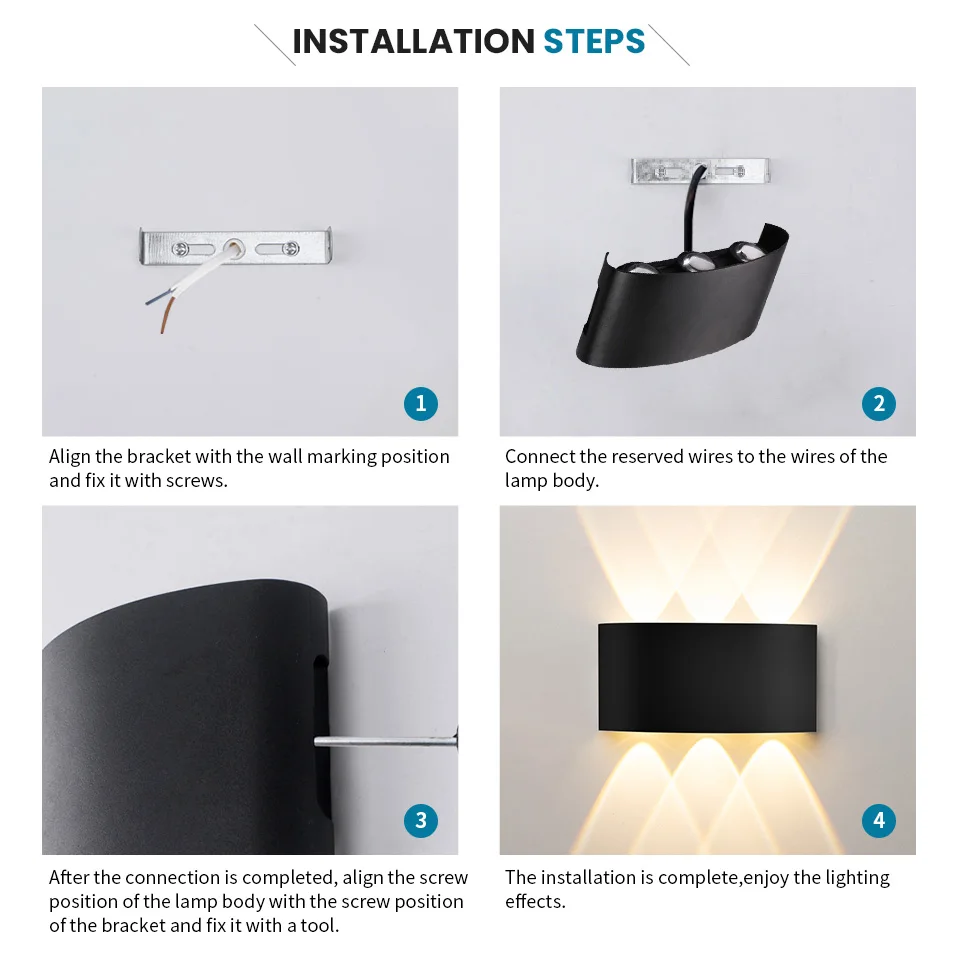 INSTALLATION STEPS

1

Align the bracket with the wall marking position and fix it with screws.

2

Connect the reserved wires to the wires of the lamp body.

3

After the connection is completed, align the screw position of the lamp body with the screw position of the bracket and fix it with a tool.

4

The installation is complete,enjoy the lighting effects.