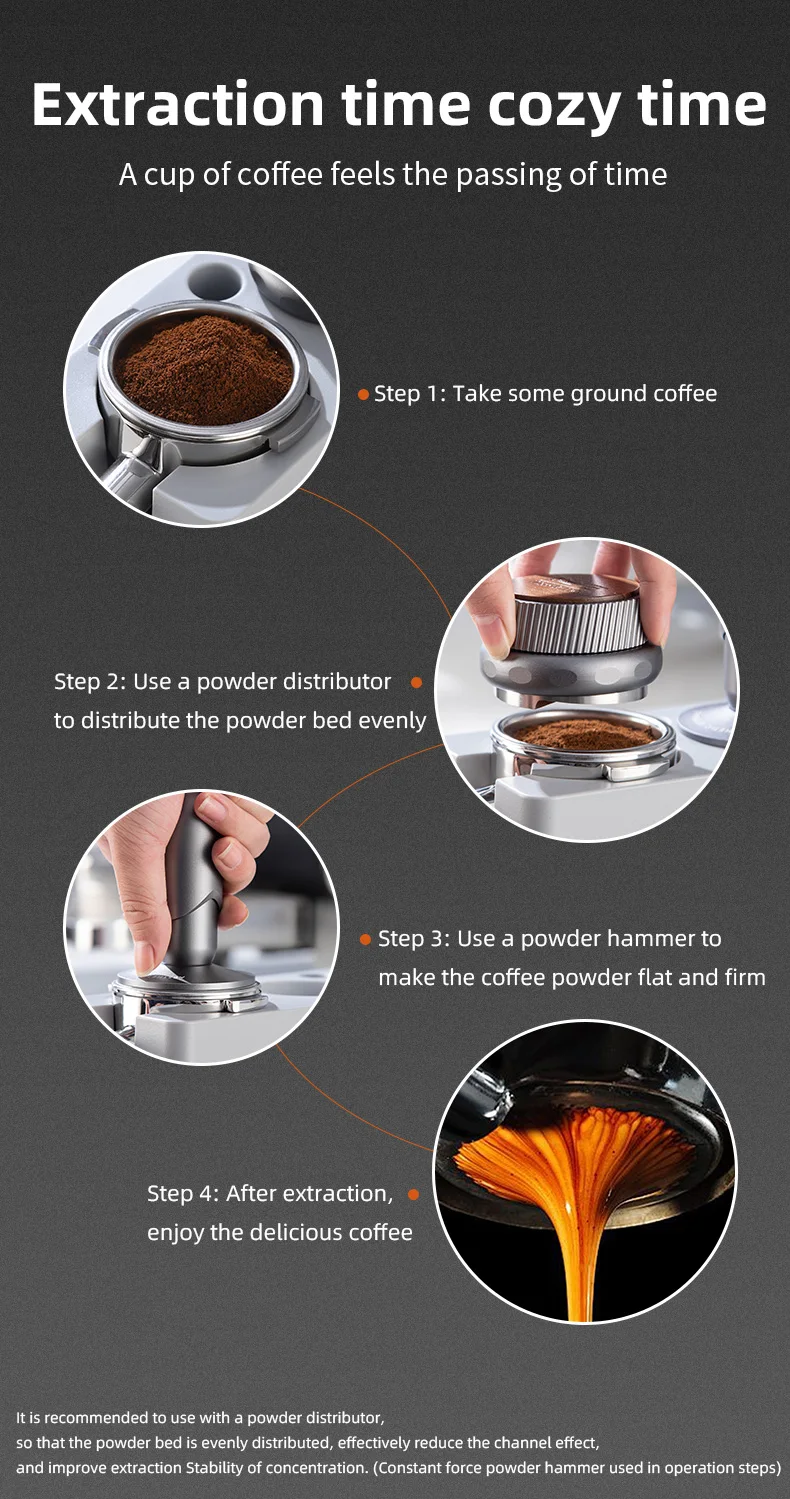 Extraction time cozy time

A cup of coffee feels the passing of time

Step 1: Take some ground coffee

Step 2: Use a powder distributor to distribute the powder bed evenly

Step 3: Use a powder hammer to make the coffee powder flat and firm

Step 4: After extraction, enjoy the delicious coffee

It is recommended to use with a powder distributor, so that the powder bed is evenly distributed, effectively reduce the channel effect, and improve extraction Stability of concentration. (Constant force powder hammer used in operation steps)