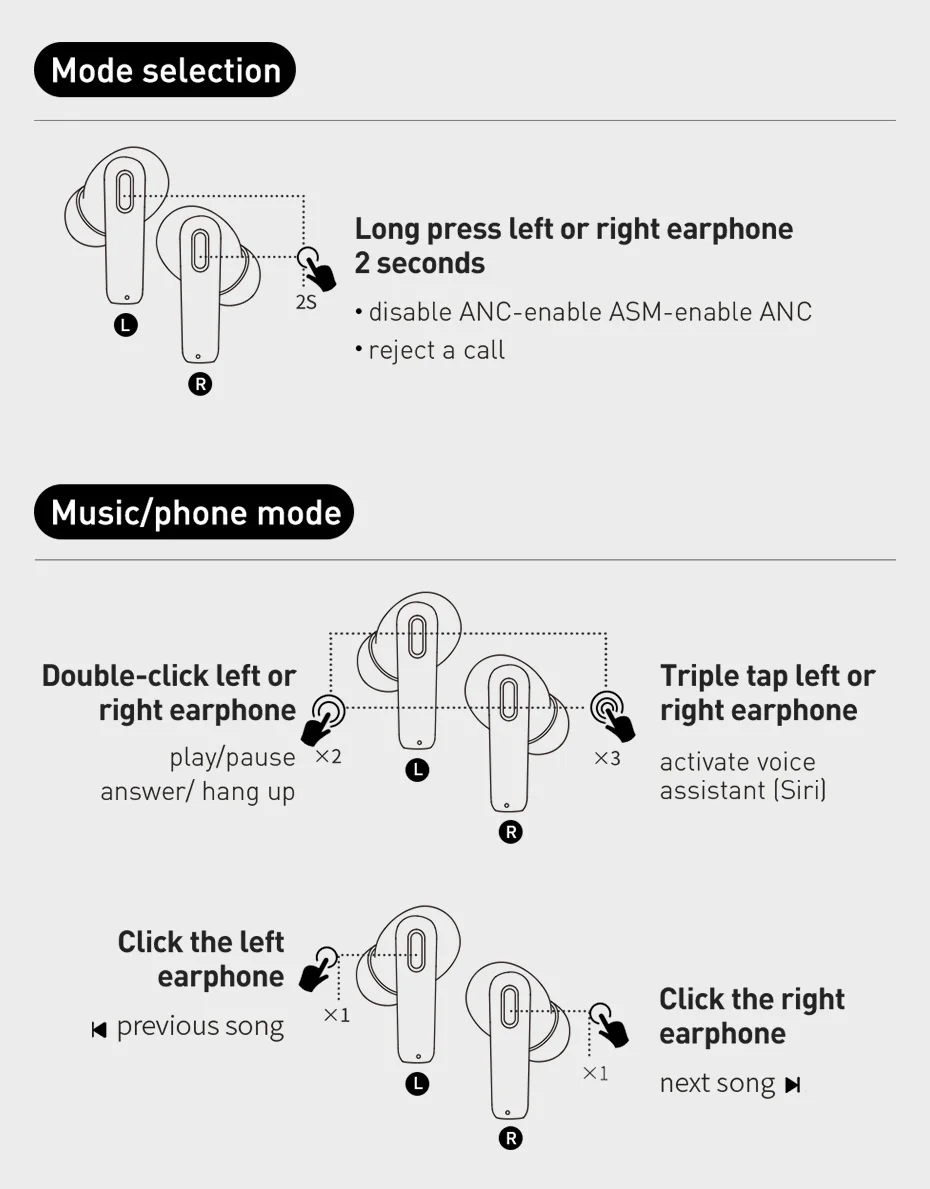 Mode selection

L
R
2S

Long press left or right earphone 2 seconds

• disable ANC-enable ASM-enable ANC
• reject a call

Music/phone mode

Double-click left or right earphone

play/pause
answer/ hang up

×2

L
R

×3

Triple tap left or right earphone

activate voice assistant (Siri)

Click the left earphone

previous song

×1

L
R

×1

Click the right earphone

next song