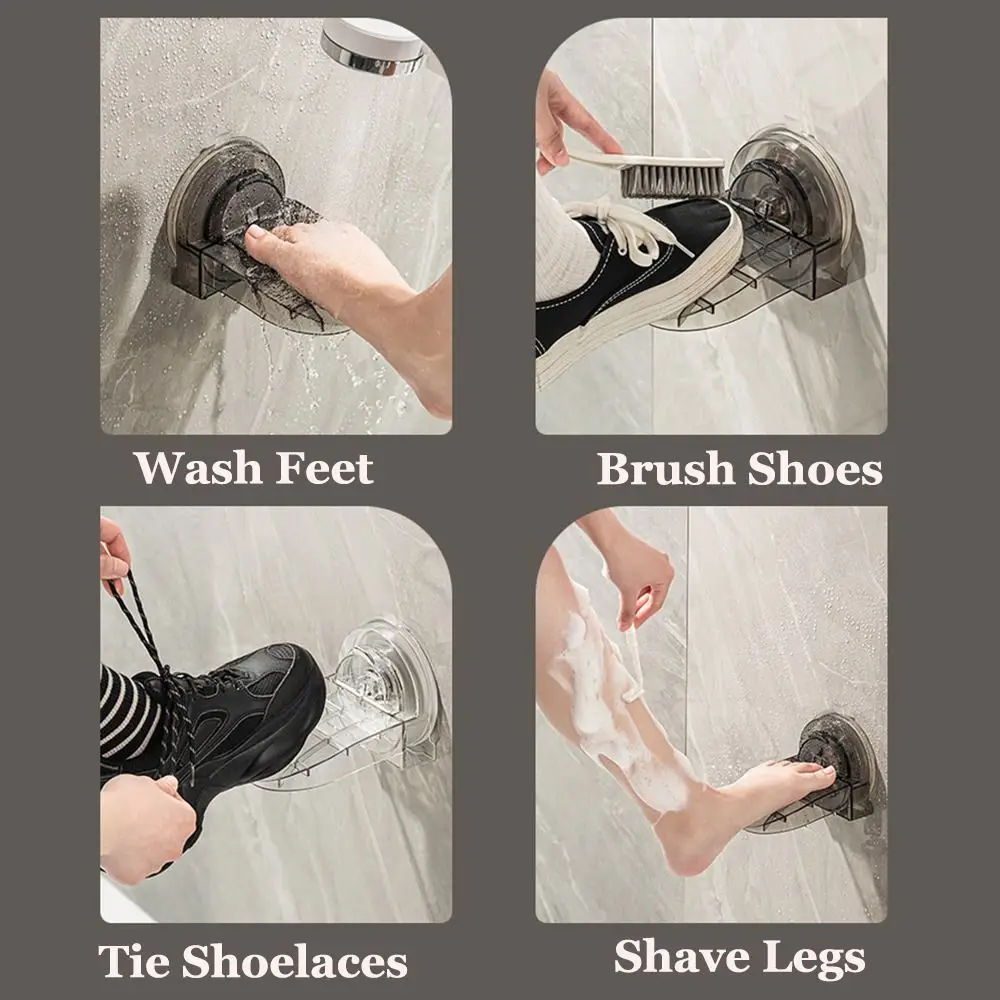 Wash Feet

Brush Shoes

Tie Shoelaces

Shave Legs