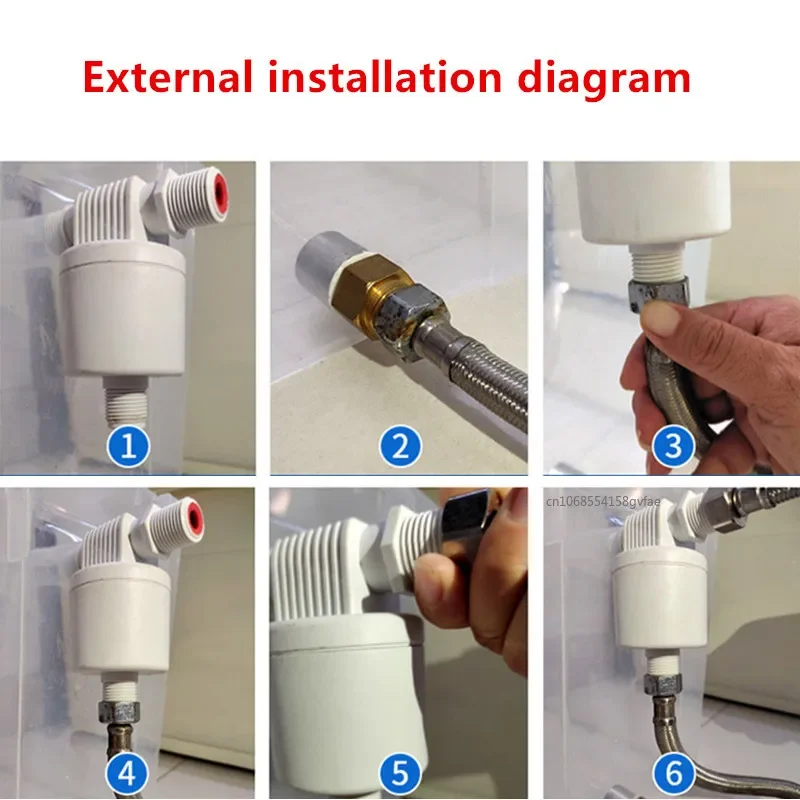 External installation diagram

1

2

3

4

5

cn1068554158gvfae

6