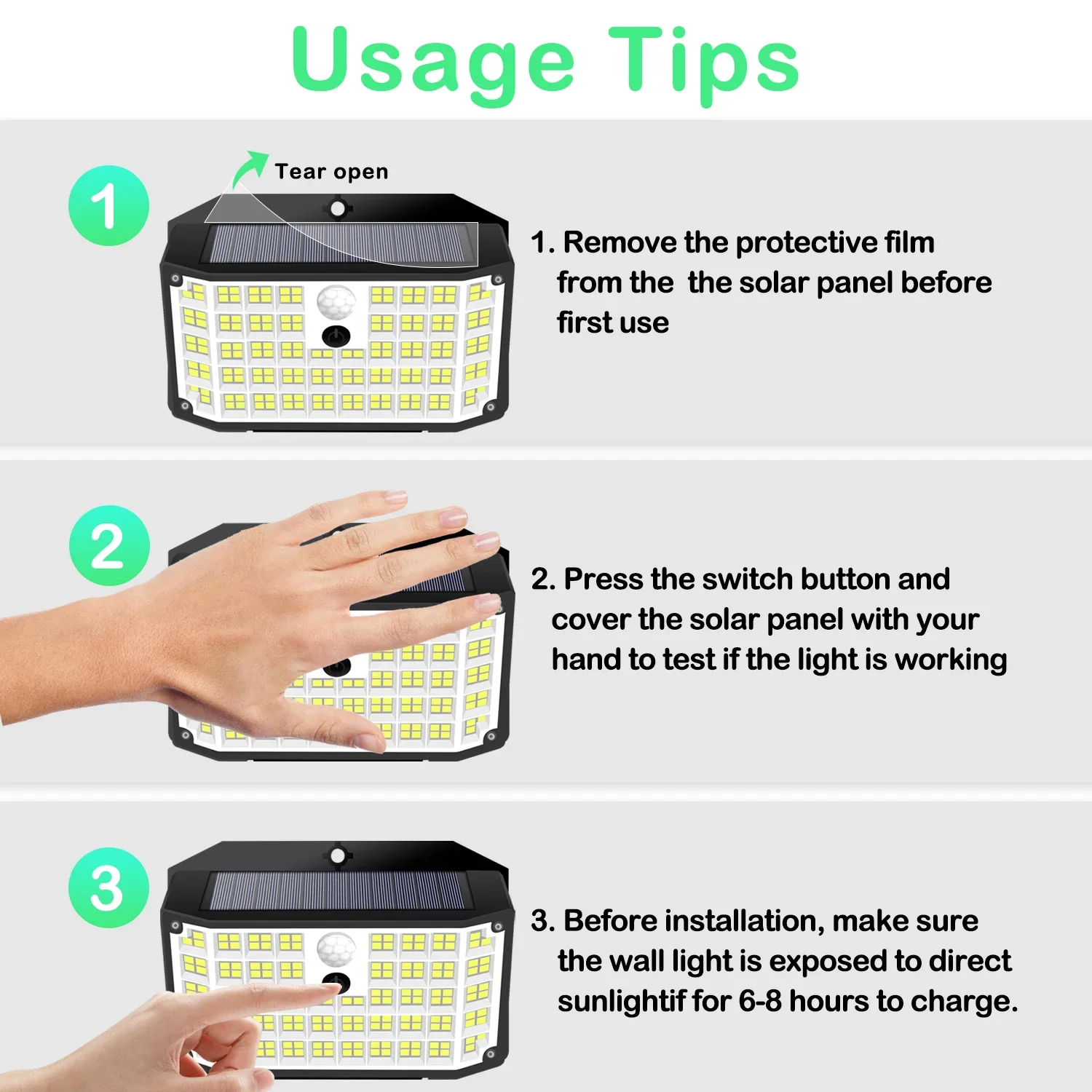 Usage Tips

1

Tear open

1. Remove the protective film from the  the solar panel before first use

2

2. Press the switch button and cover the solar panel with your hand to test if the light is working

3

3. Before installation, make sure the wall light is exposed to direct sunlightif for 6-8 hours to charge.