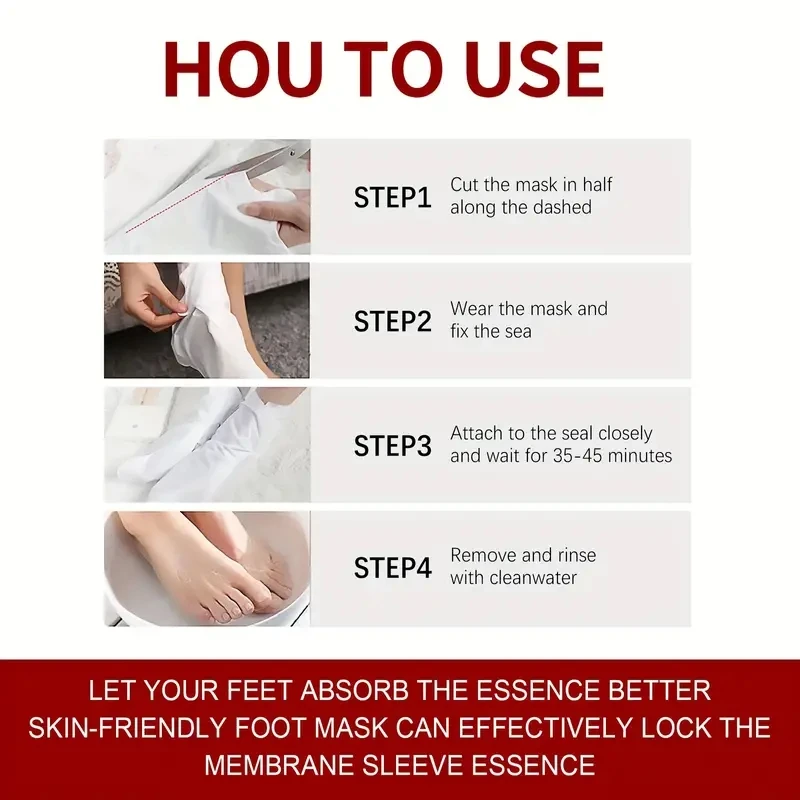 HOU TO USE

STEP1 Cut the mask in half along the dashed

STEP2 Wear the mask and fix the sea

STEP3 Attach to the seal closely and wait for 35-45 minutes

STEP4 Remove and rinse with cleanwater

LET YOUR FEET ABSORB THE ESSENCE BETTER
SKIN-FRIENDLY FOOT MASK CAN EFFECTIVELY LOCK THE MEMBRANE SLEEVE ESSENCE