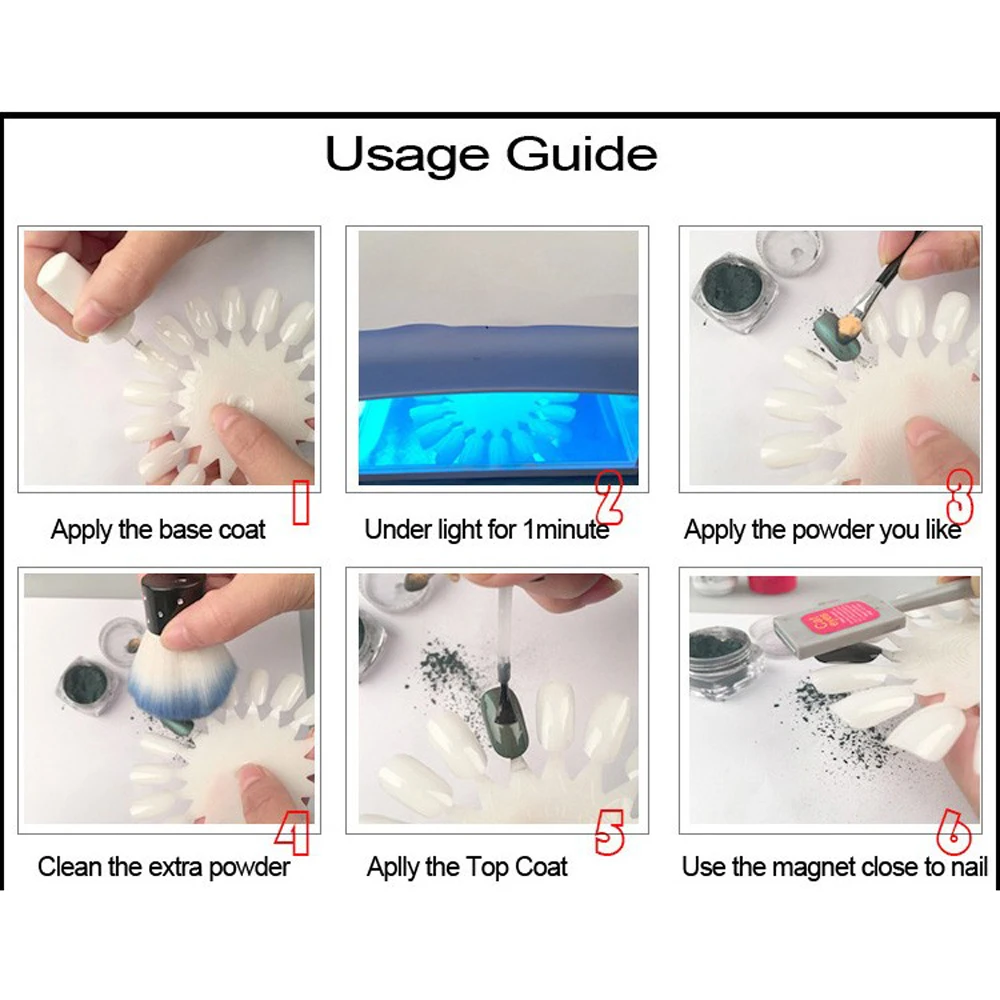 Usage Guide

1
Apply the base coat

2
Under light for 1minute

3
Apply the powder you like

4
Clean the extra powder

5
Aplly the Top Coat

6
Use the magnet close to nail