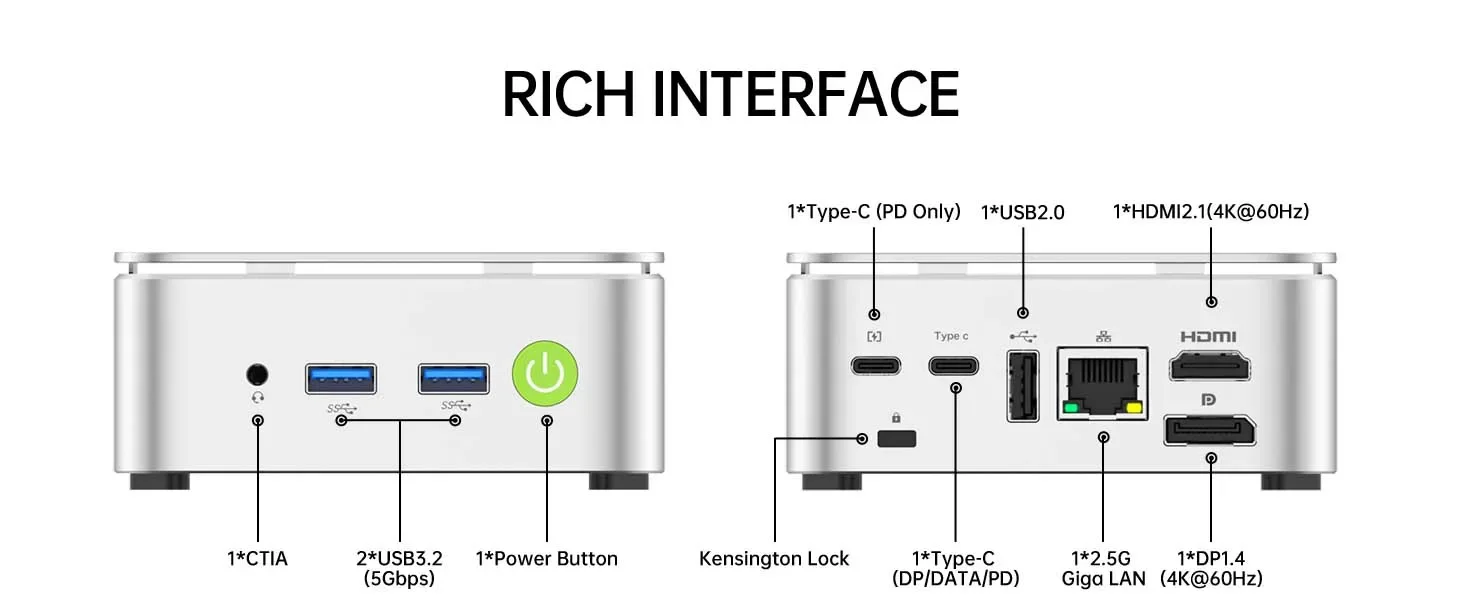 RICH INTERFACE

1*Type-C (PD Only)

1*USB2.0

1*HDMI2.1(4K@60Hz)

Type c

HDMI

1*CTIA

2*USB3.2
(5Gbps)

1*Power Button

Kensington Lock

1*Type-C
(DP/DATA/PD)

1*2.5G
Giga LAN

1*DP1.4
(4K@60Hz)