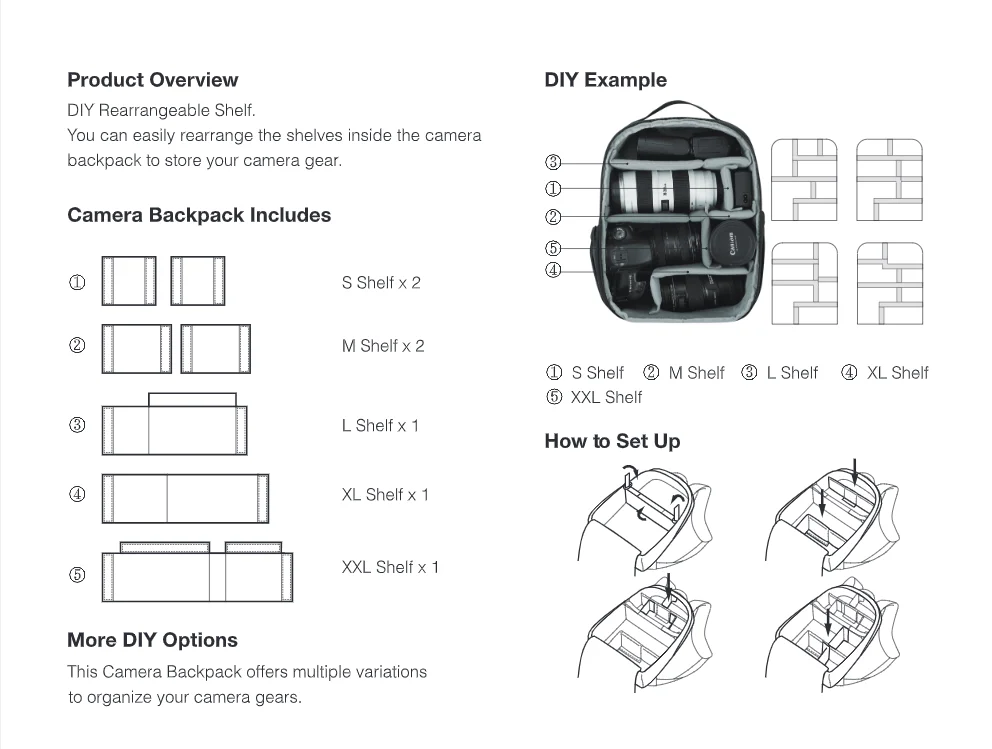 Product Overview

DIY Rearrangeable Shelf.
You can easily rearrange the shelves inside the camera backpack to store your camera gear.

Camera Backpack Includes

① S Shelf x 2

② M Shelf x 2

③ L Shelf x 1

④ XL Shelf x 1

⑤ XXL Shelf x 1

More DIY Options

This Camera Backpack offers multiple variations to organize your camera gears.

DIY Example

③
①
②
⑤
④

① S Shelf ② M Shelf ③ L Shelf ④ XL Shelf ⑤ XXL Shelf

How to Set Up