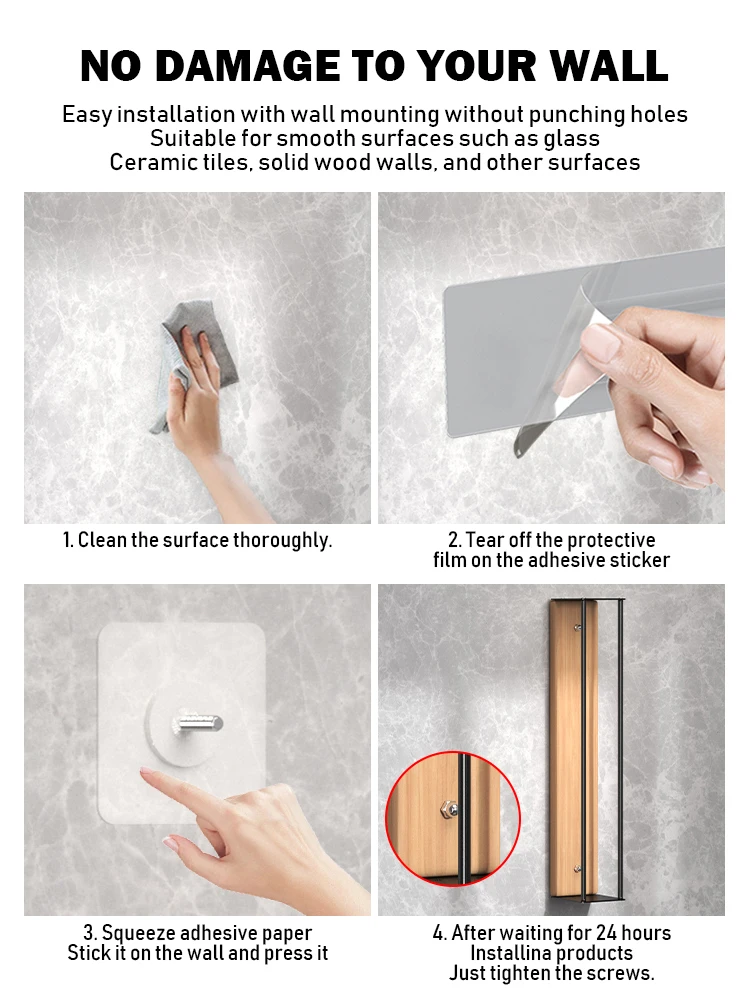 NO DAMAGE TO YOUR WALL

Easy installation with wall mounting without punching holes
Suitable for smooth surfaces such as glass
Ceramic tiles, solid wood walls, and other surfaces

1. Clean the surface thoroughly.

2. Tear off the protective film on the adhesive sticker

3. Squeeze adhesive paper
Stick it on the wall and press it

4. After waiting for 24 hours
Installina products
Just tighten the screws.