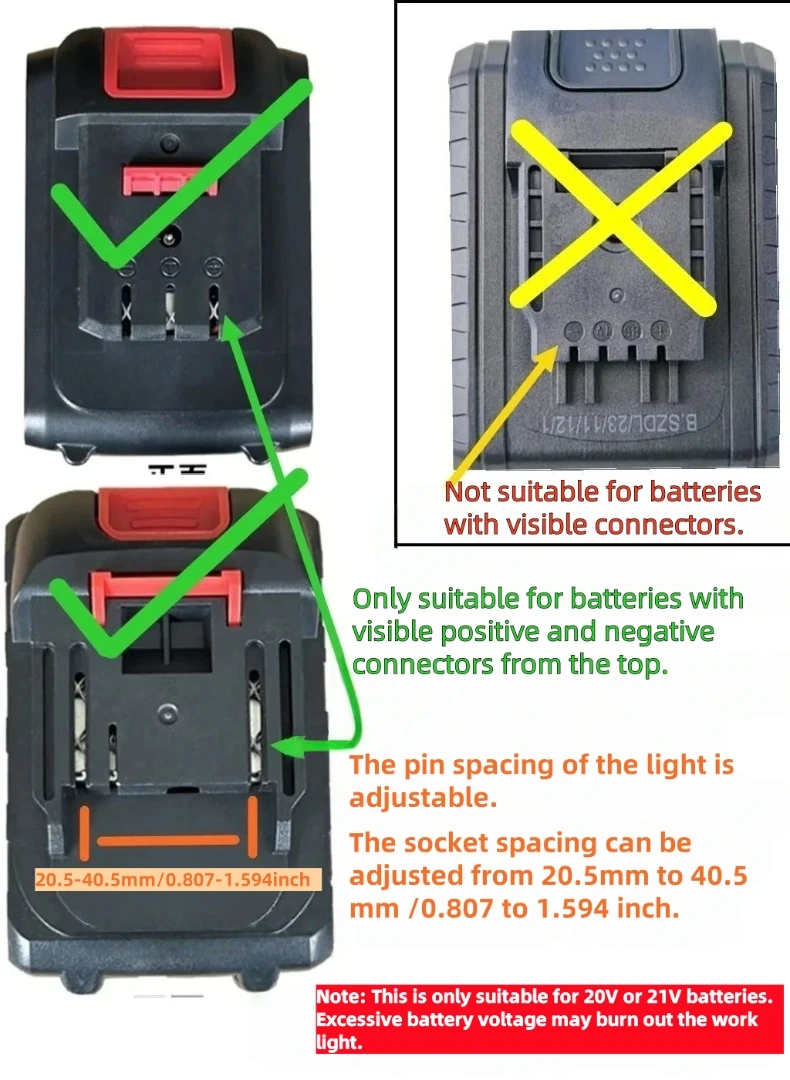 B.SZDL/23/11/12/1

Not suitable for batteries with visible connectors.

Only suitable for batteries with visible positive and negative connectors from the top.

The pin spacing of the light is adjustable.

The socket spacing can be adjusted from 20.5mm to 40.5 mm /0.807 to 1.594 inch.

20.5-40.5mm/0.807-1.594inch

Note: This is only suitable for 20V or 21V batteries. Excessive battery voltage may burn out the work light.