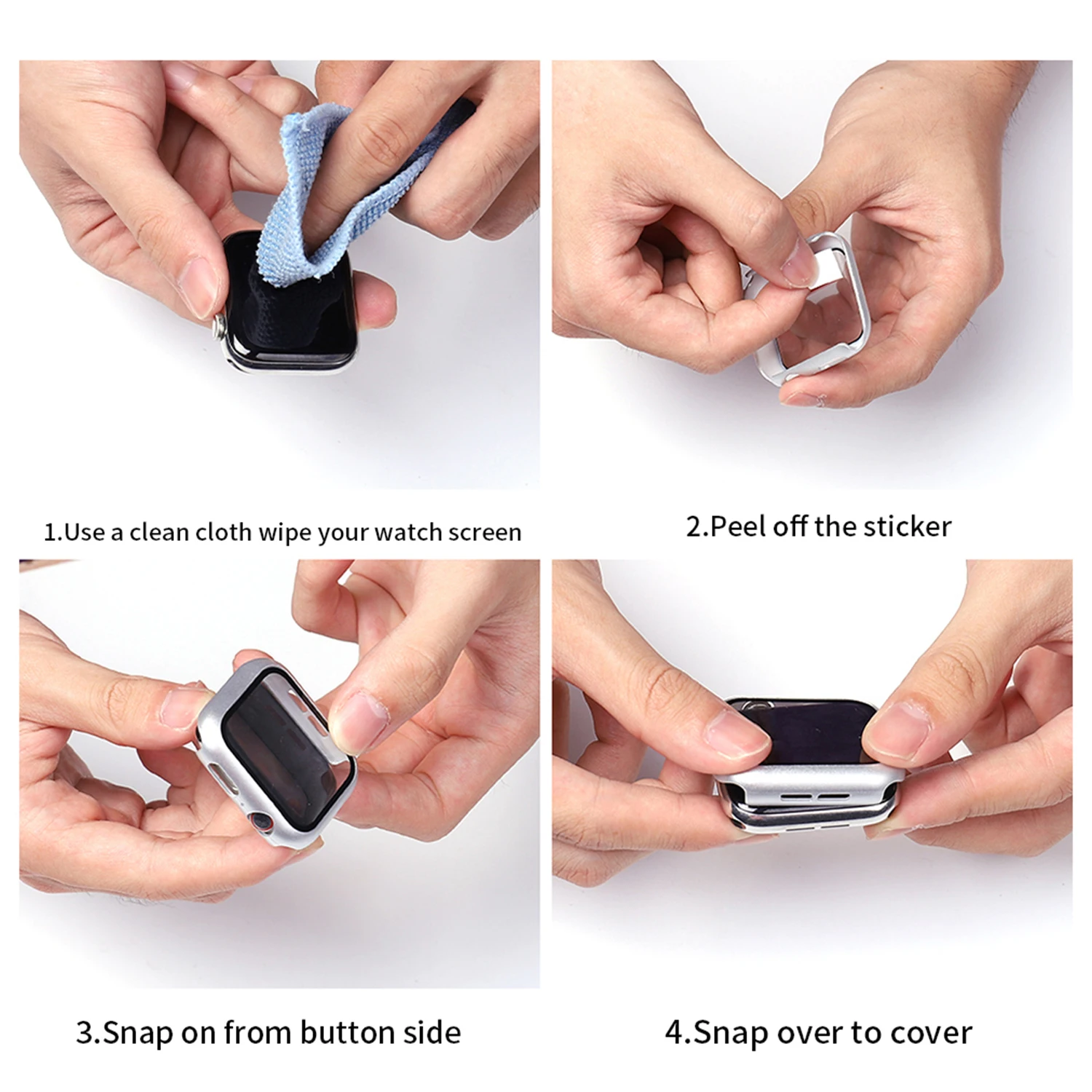 1.Use a clean cloth wipe your watch screen

2.Peel off the sticker

3.Snap on from button side

4.Snap over to cover