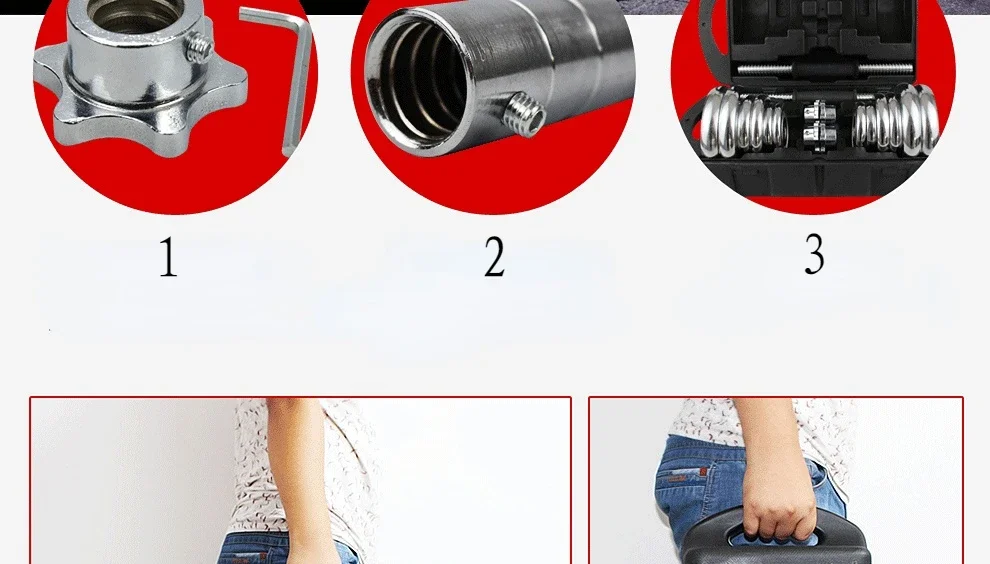 1

2

3