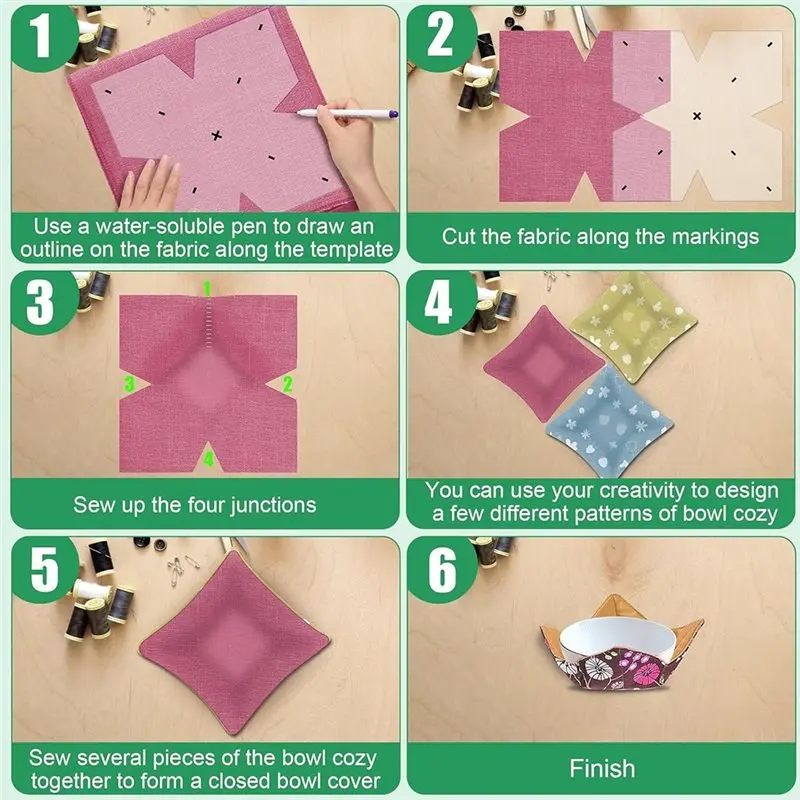 1

Use a water-soluble pen to draw an outline on the fabric along the template

2

Cut the fabric along the markings

3

1

3

2

4

Sew up the four junctions

4

You can use your creativity to design a few different patterns of bowl cozy

5

Sew several pieces of the bowl cozy together to form a closed bowl cover

6

Finish