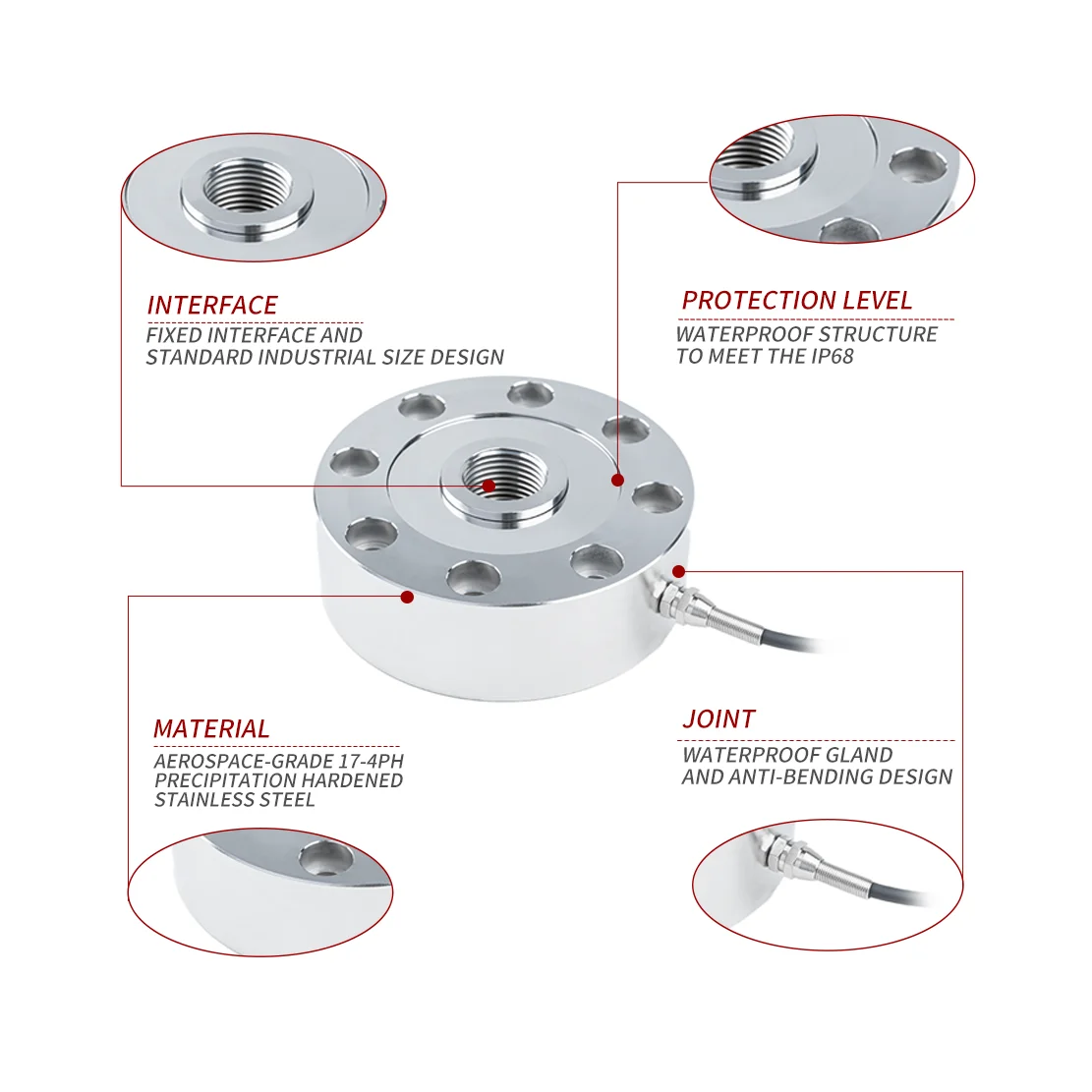 INTERFACE
FIXED INTERFACE AND STANDARD INDUSTRIAL SIZE DESIGN

PROTECTION LEVEL
WATERPROOF STRUCTURE TO MEET THE IP68

MATERIAL
AEROSPACE-GRADE 17-4PH PRECIPITATION HARDENED STAINLESS STEEL

JOINT
WATERPROOF GLAND AND ANTI-BENDING DESIGN