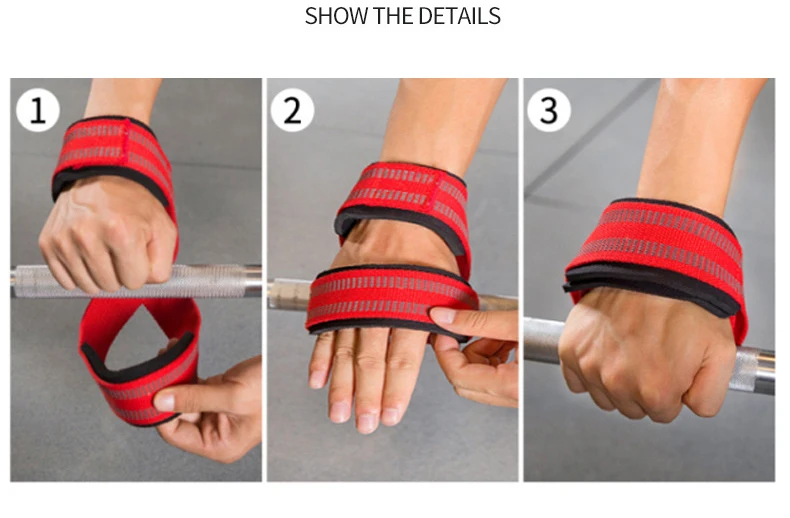 SHOW THE DETAILS

1

2

3