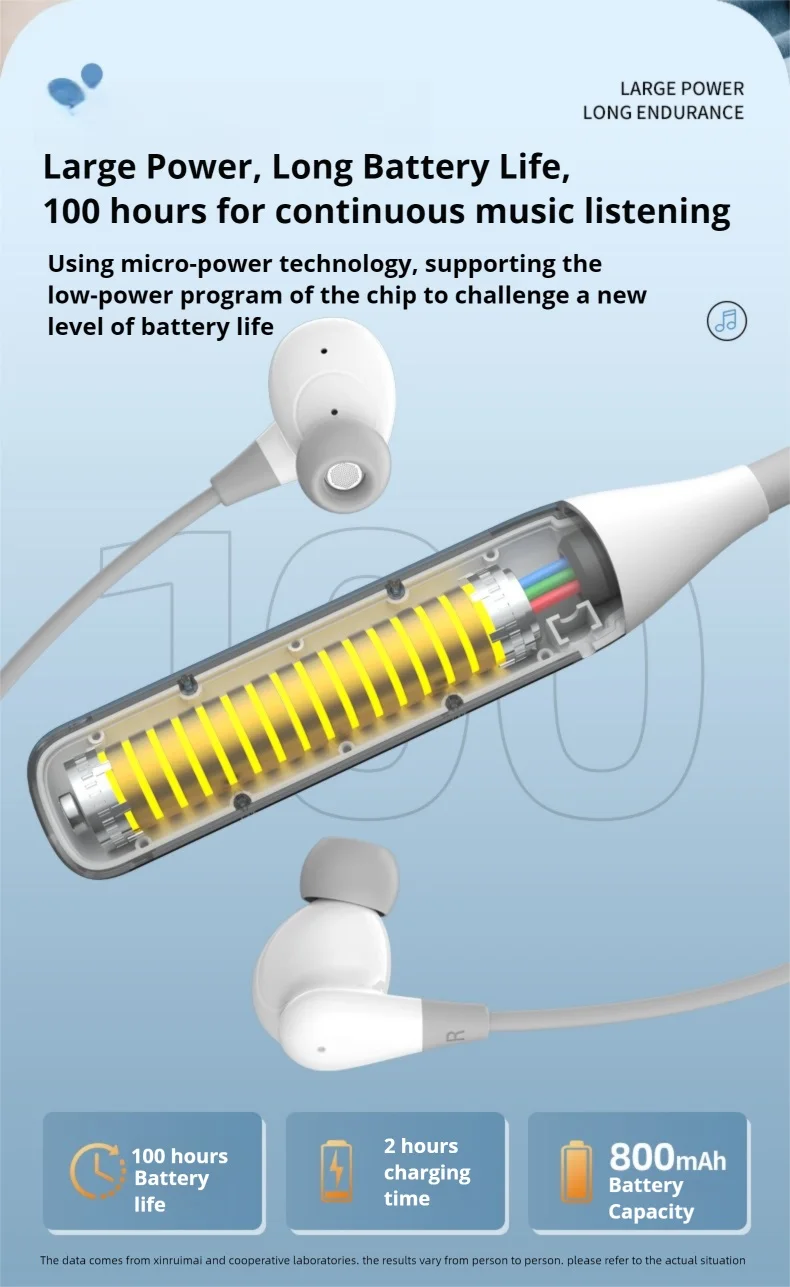 LARGE POWER
LONG ENDURANCE

Large Power, Long Battery Life,
100 hours for continuous music listening

Using micro-power technology, supporting the low-power program of the chip to challenge a new level of battery life

100

R

100 hours Battery life

2 hours charging time

800mAh Battery Capacity

The data comes from xinruimai and cooperative laboratories. the results vary from person to person. please refer to the actual situation