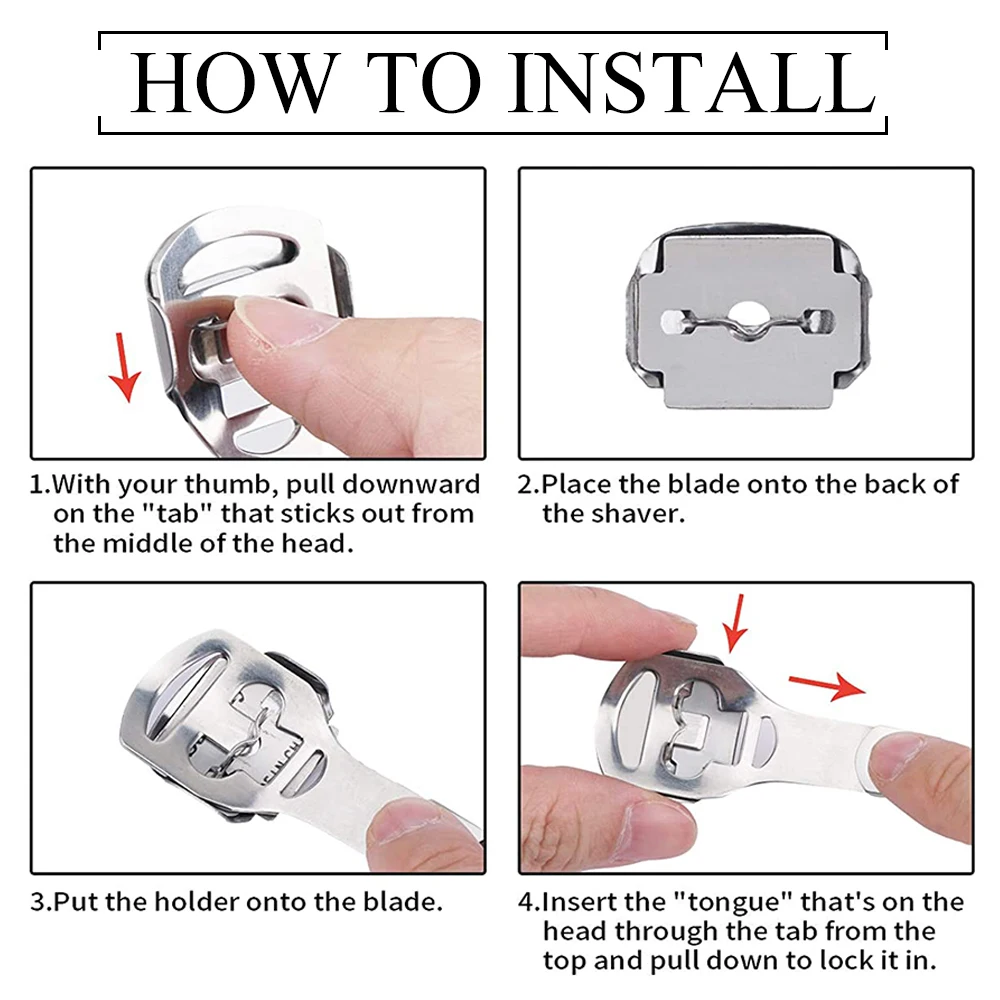 HOW TO INSTALL

1.With your thumb, pull downward on the "tab" that sticks out from the middle of the head.

2.Place the blade onto the back of the shaver.

3.Put the holder onto the blade.

4.Insert the "tongue" that's on the head through the tab from the top and pull down to lock it in.