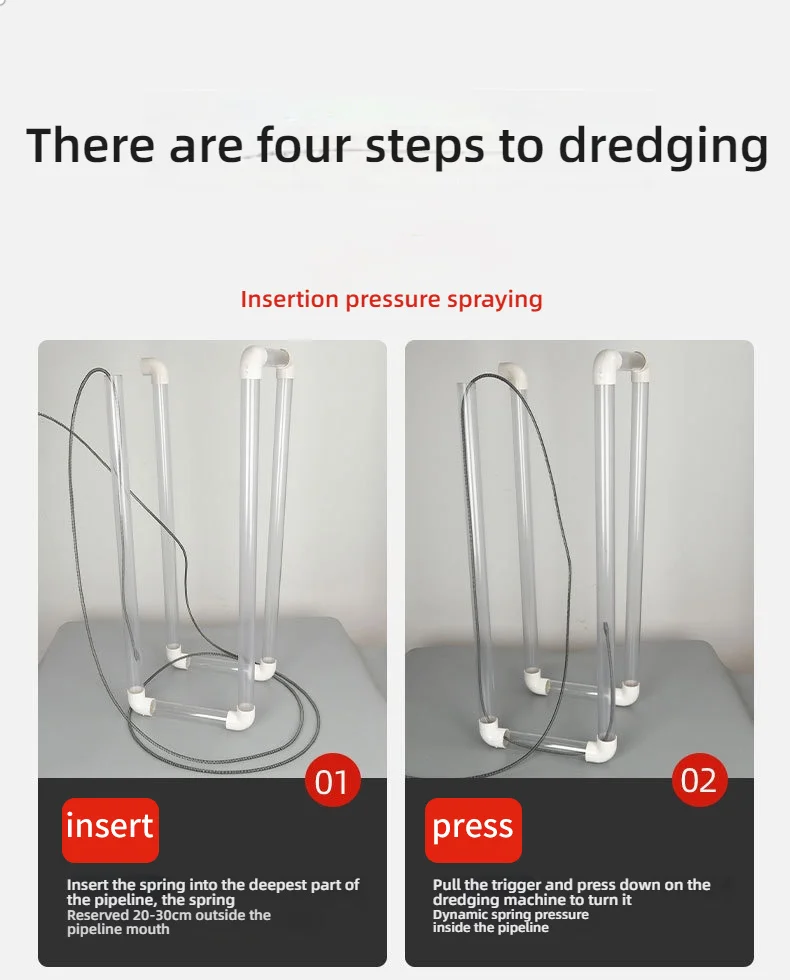 There are four steps to dredging

Insertion pressure spraying

01

insert

Insert the spring into the deepest part of the pipeline, the spring
Reserved 20-30cm outside the pipeline mouth

02

press

Pull the trigger and press down on the dredging machine to turn it
Dynamic spring pressure inside the pipeline