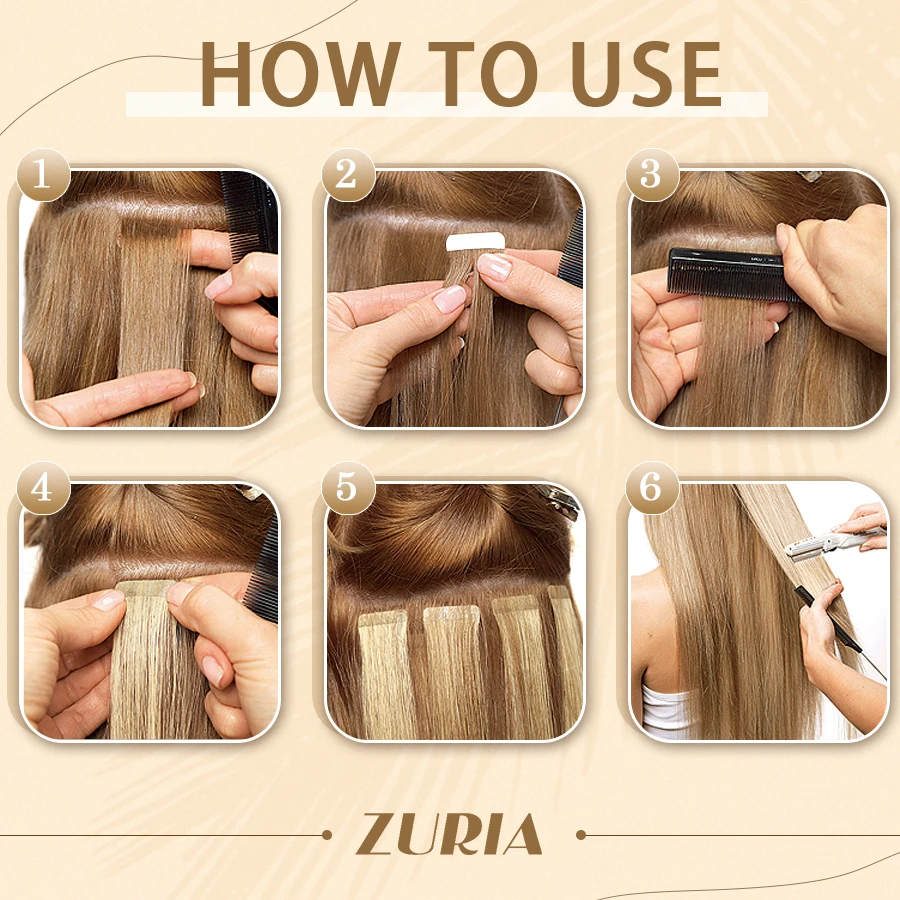 HOW TO USE

1

2

3

4

5

6

ZURIA