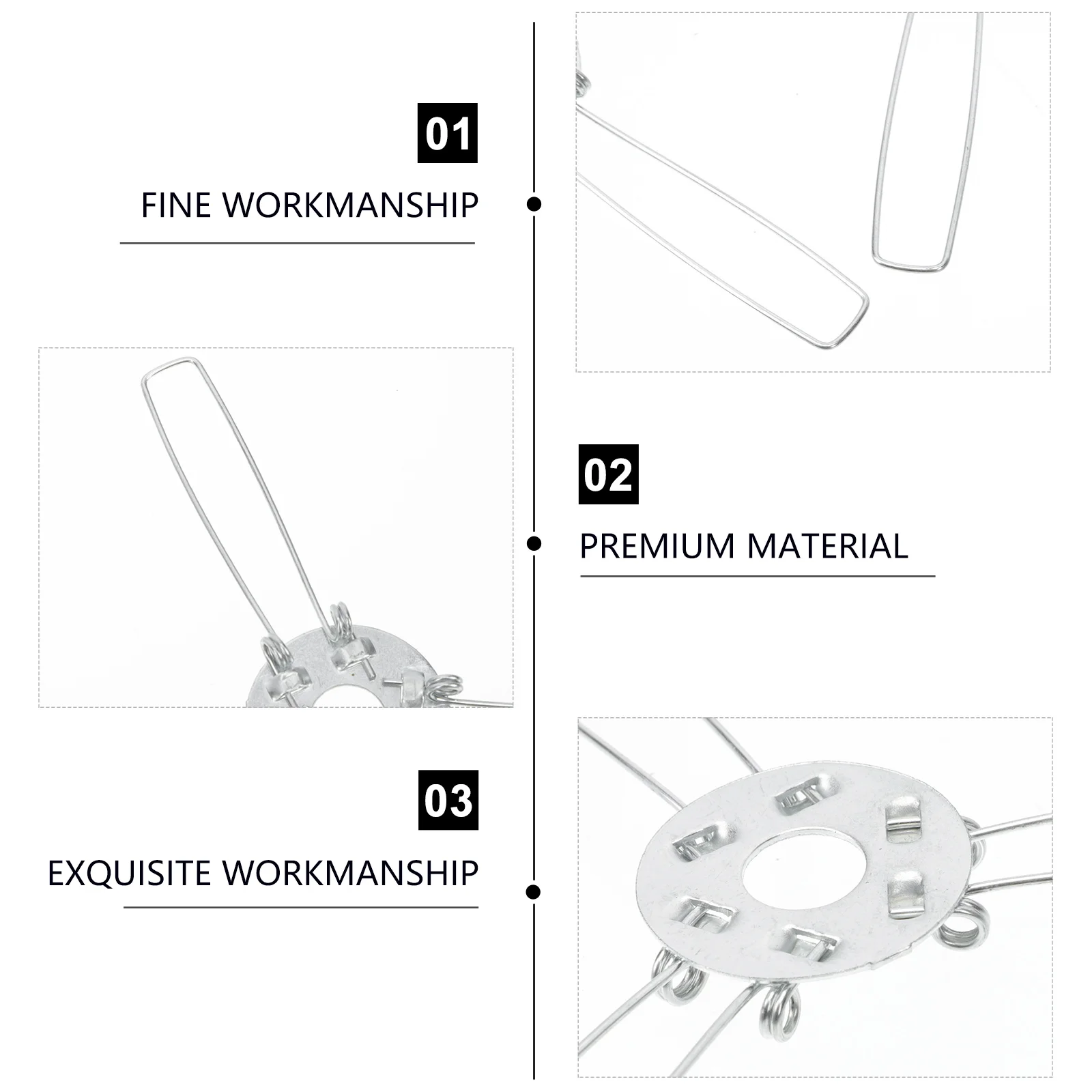 01

FINE WORKMANSHIP

02

PREMIUM MATERIAL

03

EXQUISITE WORKMANSHIP