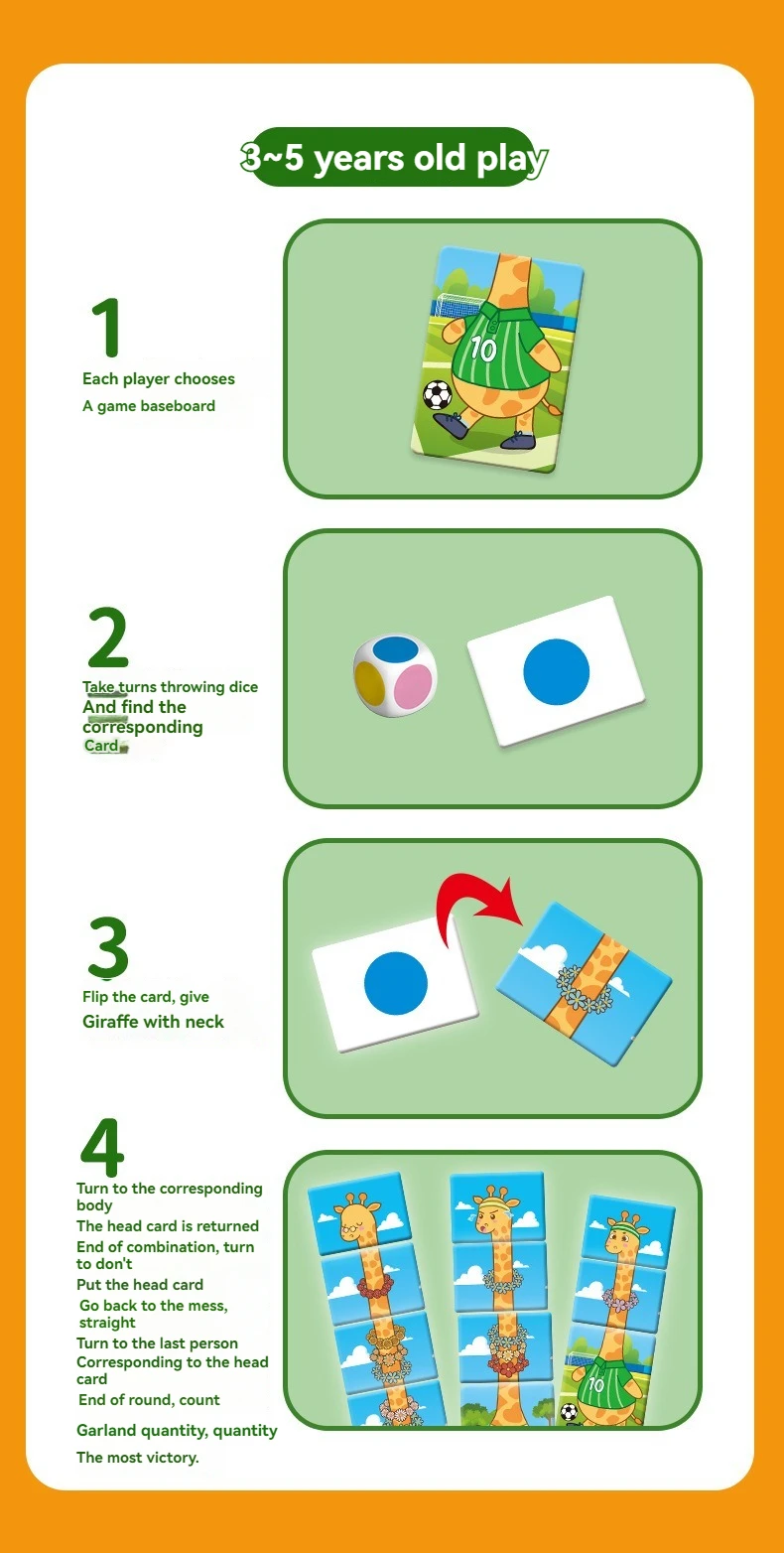 3~5 years old play

1
Each player chooses
A game baseboard

10

2
Take turns throwing dice
And find the corresponding
Card

3
Flip the card, give
Giraffe with neck

4
Turn to the corresponding body
The head card is returned
End of combination, turn to don't
Put the head card
Go back to the mess, straight
Turn to the last person
Corresponding to the head card
End of round, count
Garland quantity, quantity
The most victory.

10