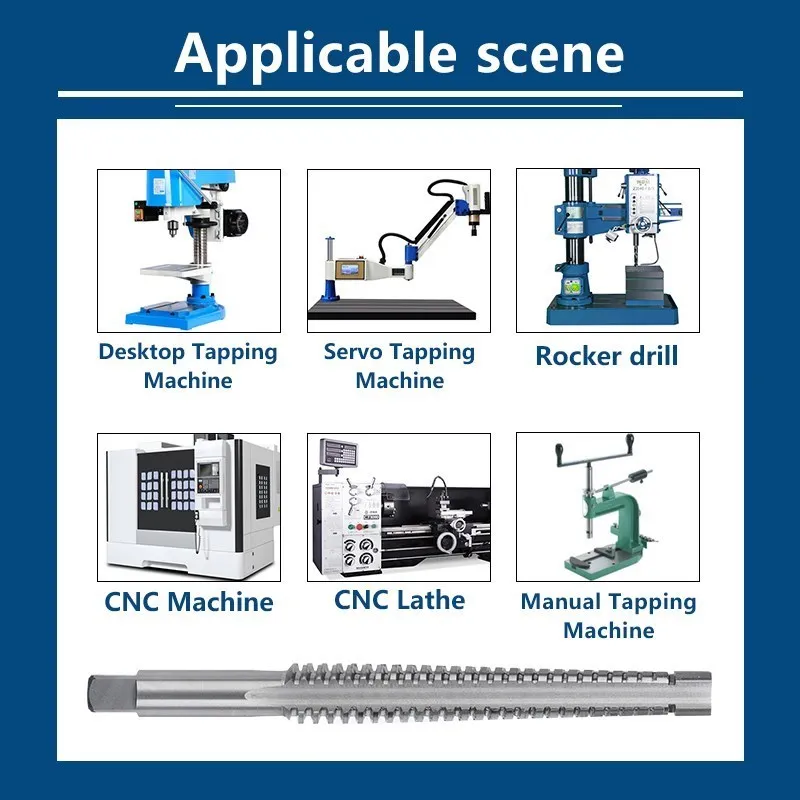 Applicable scene

Desktop Tapping Machine

Servo Tapping Machine

Rocker drill

CNC Machine

CNC Lathe

Manual Tapping Machine