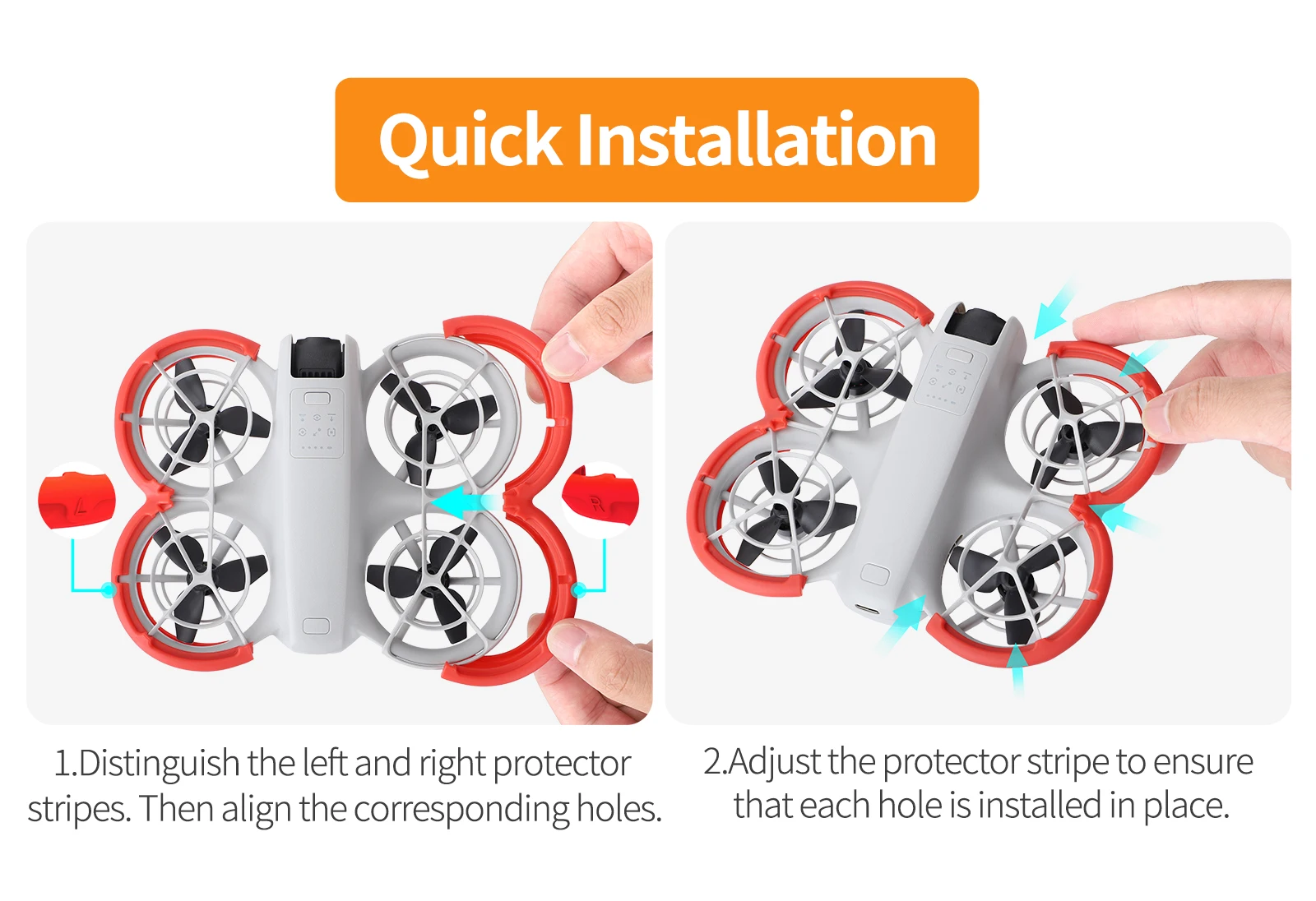 Quick Installation

L

R

1.Distinguish the left and right protector stripes. Then align the corresponding holes.

2.Adjust the protector stripe to ensure that each hole is installed in place.