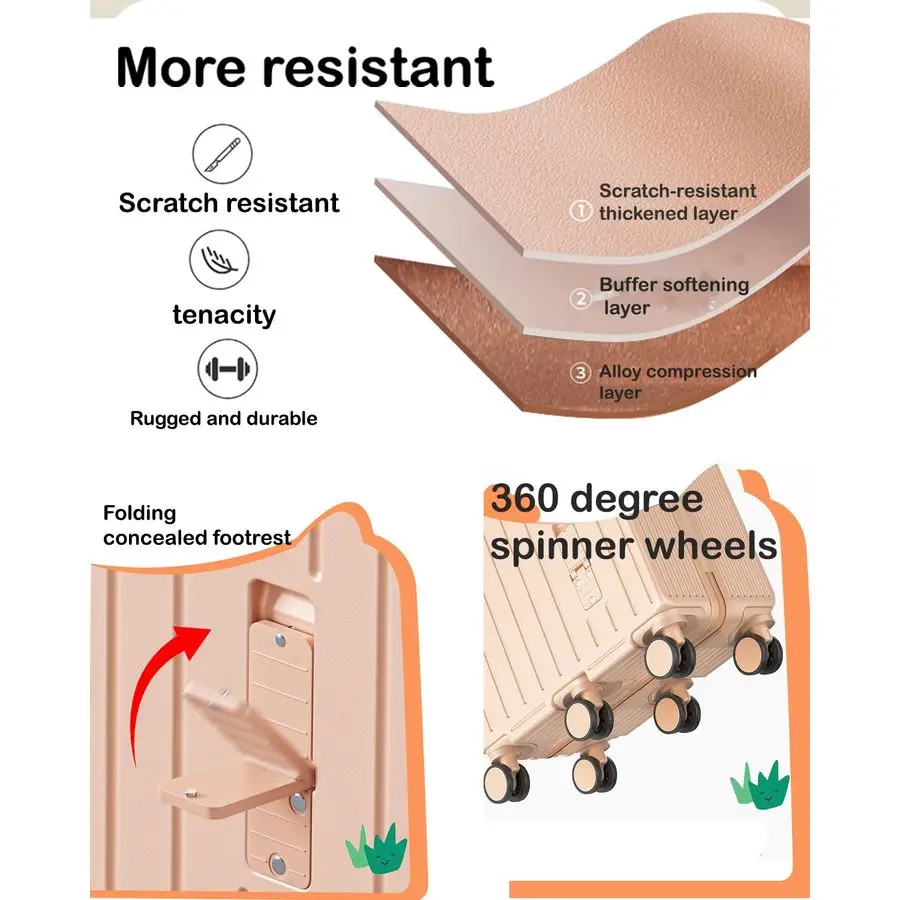 More resistant

Scratch resistant

tenacity

Rugged and durable

① Scratch-resistant thickened layer

② Buffer softening layer

③ Alloy compression layer

Folding concealed footrest

360 degree spinner wheels