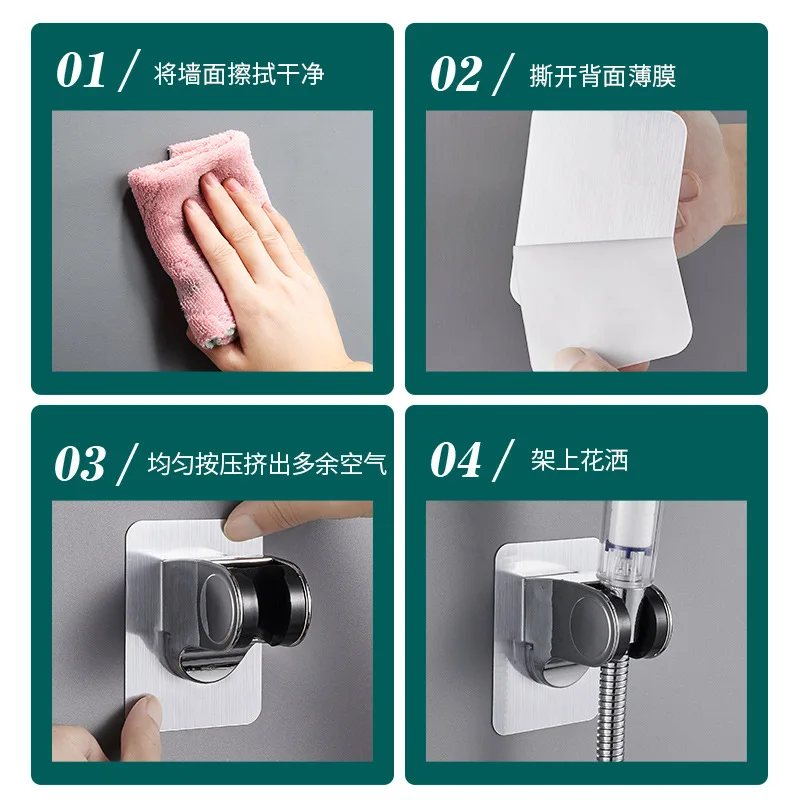 01 / 将墙面擦拭干净

02 / 撕开背面薄膜

03 / 均匀按压挤出多余空气

04 / 架上花洒