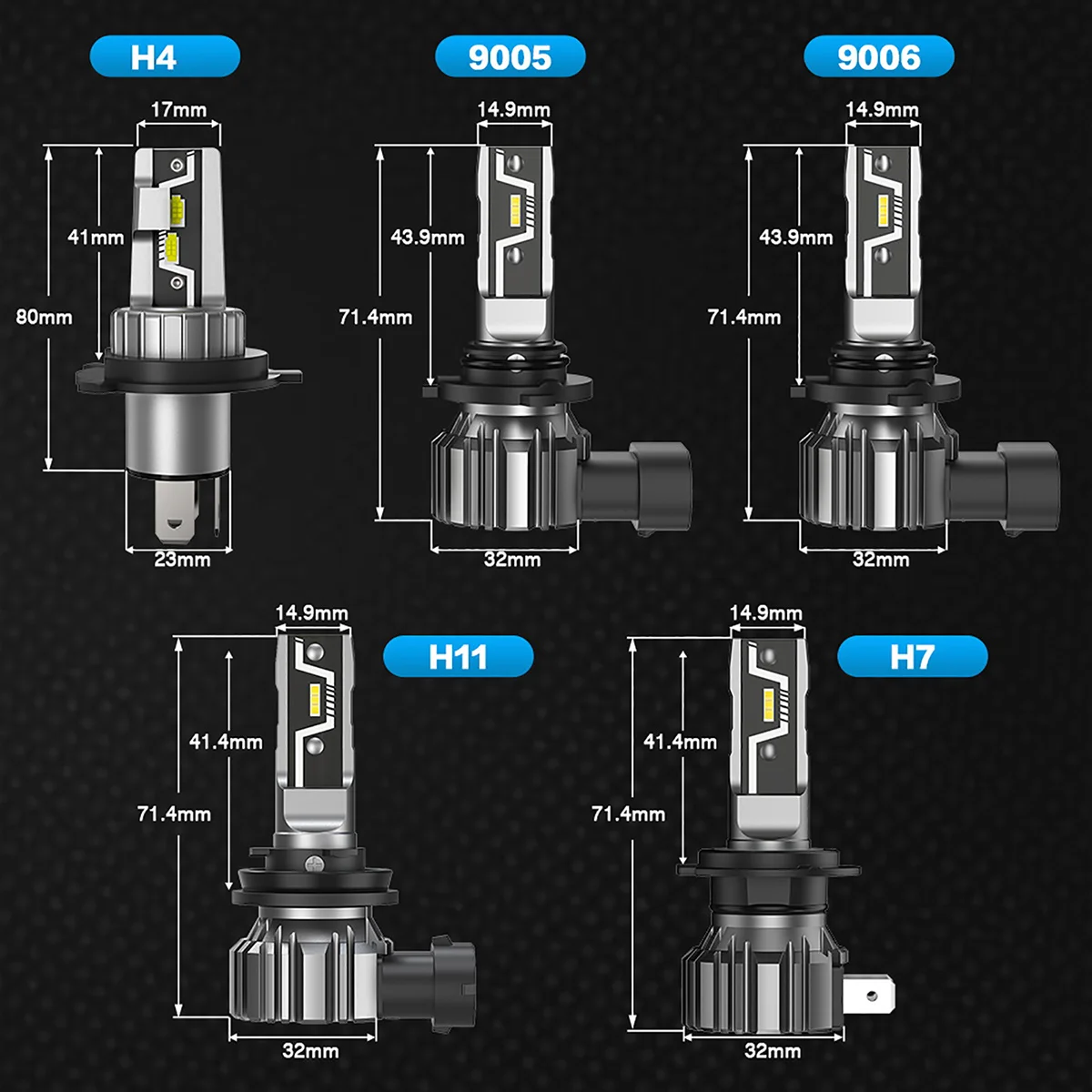 H4

17mm

41mm

80mm

23mm

9005

14.9mm

43.9mm

71.4mm

32mm

9006

14.9mm

43.9mm

71.4mm

32mm

14.9mm

H11

41.4mm

71.4mm

32mm

14.9mm

H7

41.4mm

71.4mm

32mm