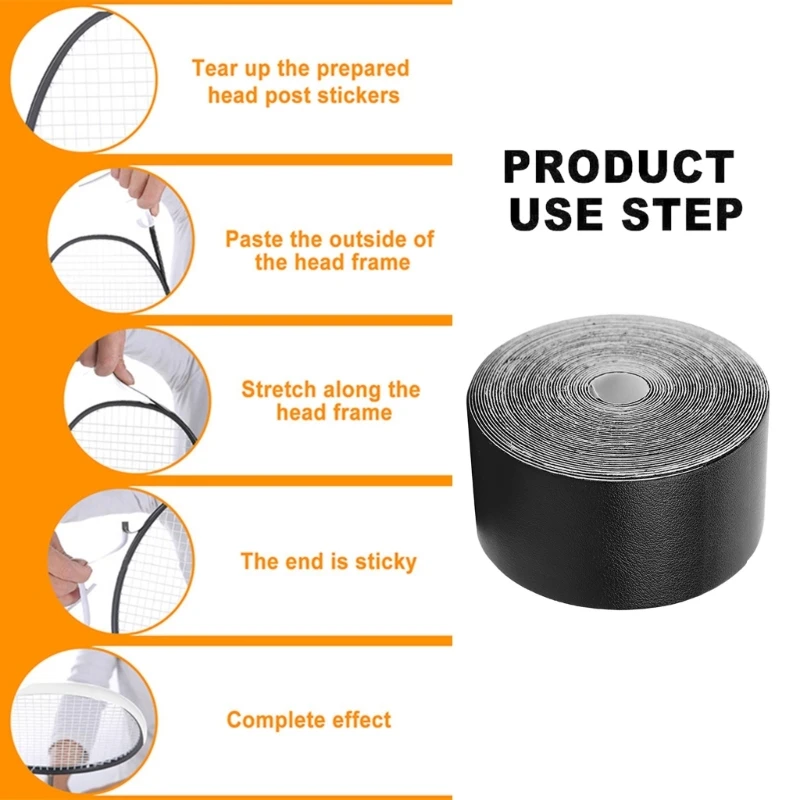 Tear up the prepared head post stickers

Paste the outside of the head frame

Stretch along the head frame

The end is sticky

Complete effect

PRODUCT USE STEP