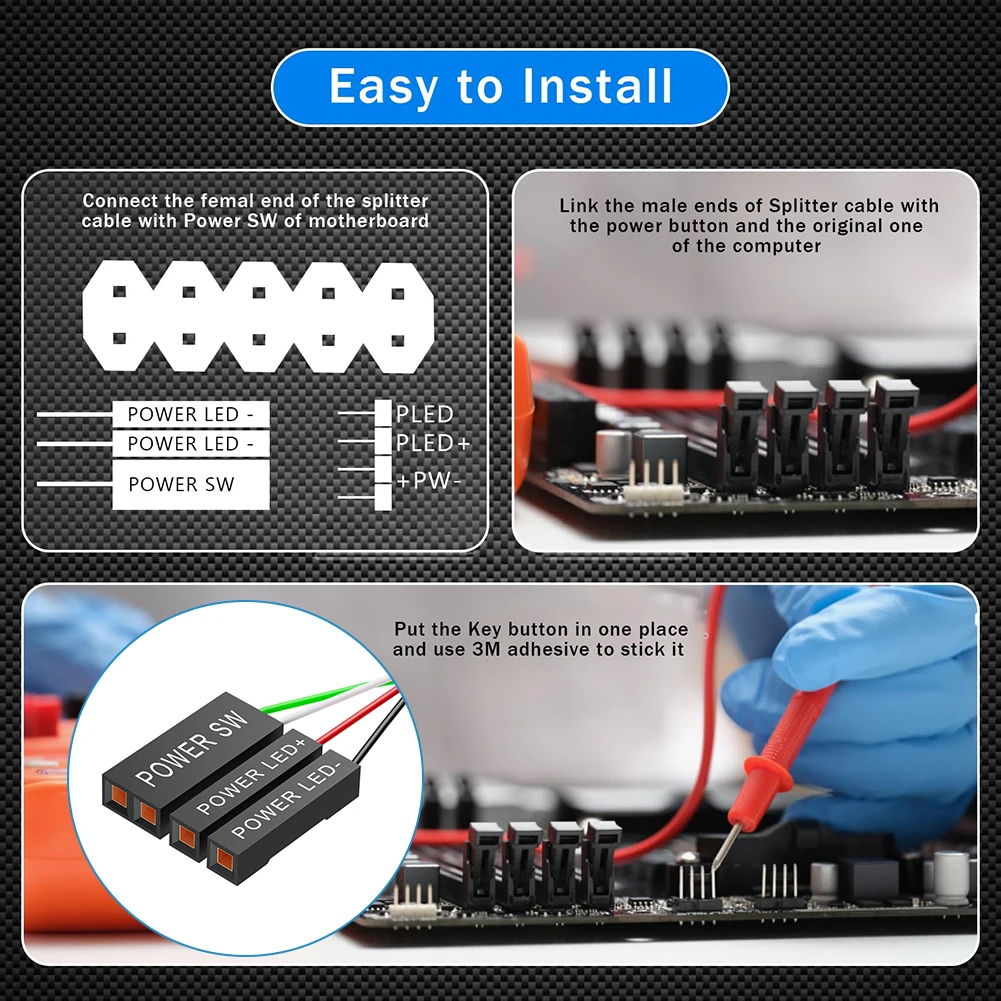 Easy to Install

Connect the femal end of the splitter cable with Power SW of motherboard

POWER LED -
POWER LED -
POWER SW

PLED
PLED+
+PW-

Link the male ends of Splitter cable with the power button and the original one of the computer

Put the Key button in one place and use 3M adhesive to stick it

POWER SW
POWER LED+
POWER LED-