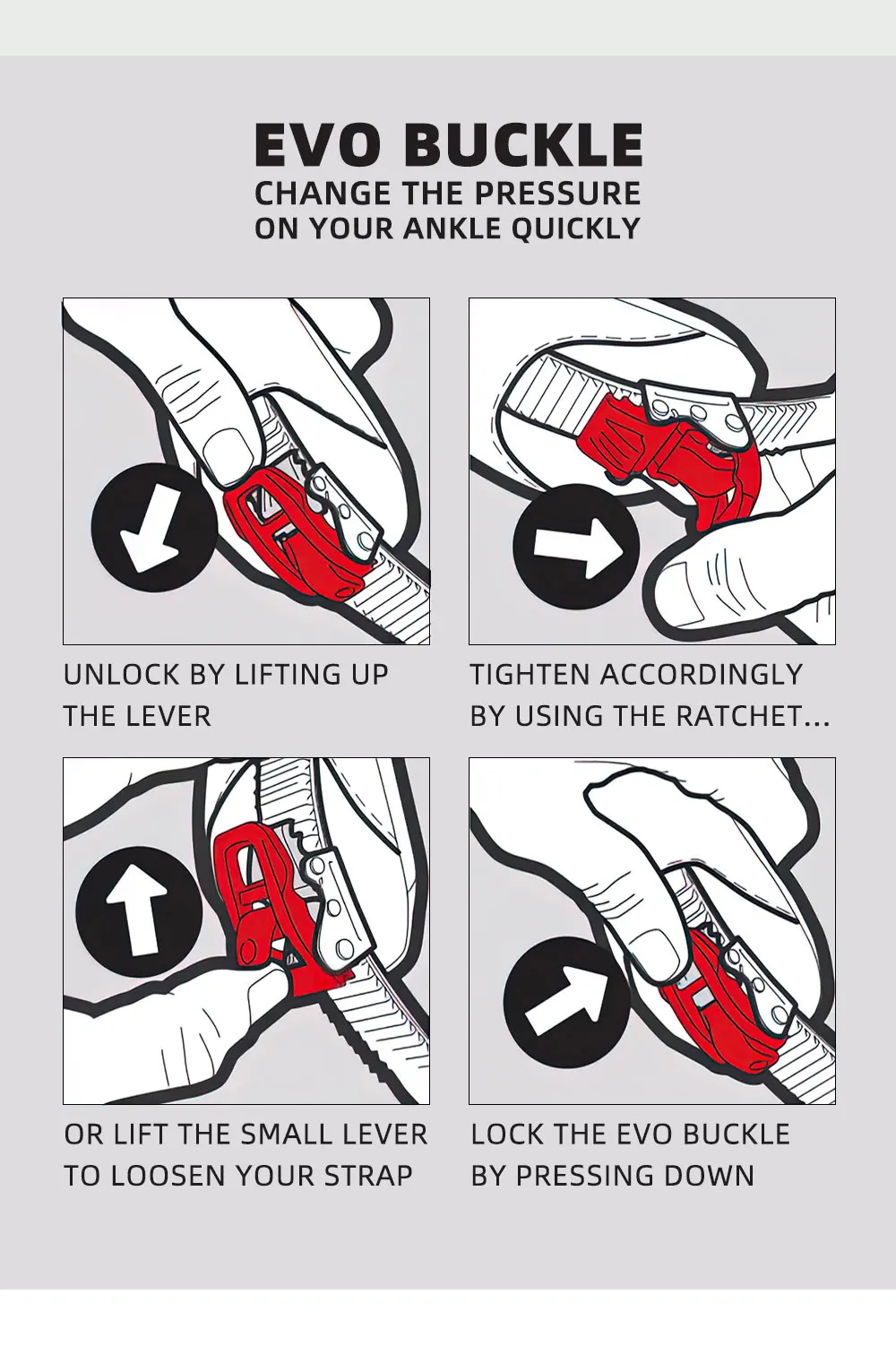 EVO BUCKLE
CHANGE THE PRESSURE ON YOUR ANKLE QUICKLY

UNLOCK BY LIFTING UP THE LEVER

TIGHTEN ACCORDINGLY BY USING THE RATCHET...

OR LIFT THE SMALL LEVER TO LOOSEN YOUR STRAP

LOCK THE EVO BUCKLE BY PRESSING DOWN