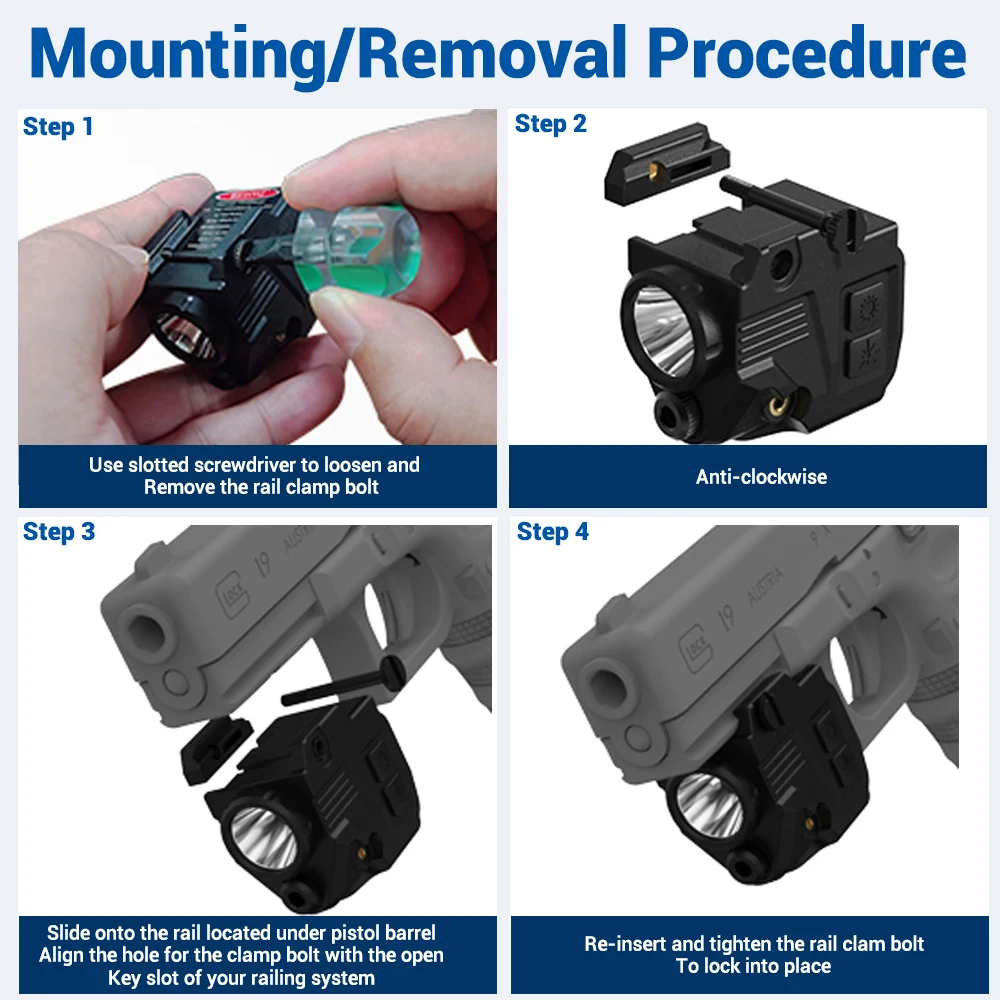 Mounting/Removal Procedure

Step 1

Use slotted screwdriver to loosen and Remove the rail clamp bolt

Step 2

Anti-clockwise

Step 3

GLOCK 19 AUSTRIA

Slide onto the rail located under pistol barrel
Align the hole for the clamp bolt with the open
Key slot of your railing system

Step 4

GLOCK 19 AUSTRIA

Re-insert and tighten the rail clam bolt
To lock into place