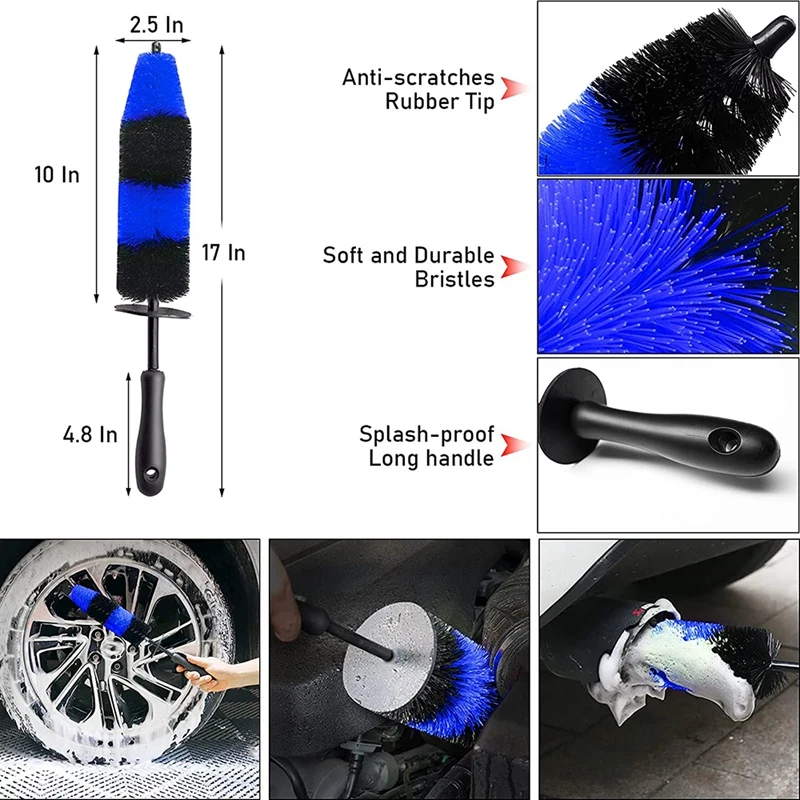 2.5 In

10 In

17 In

4.8 In

Anti-scratches Rubber Tip

Soft and Durable Bristles

Splash-proof Long handle