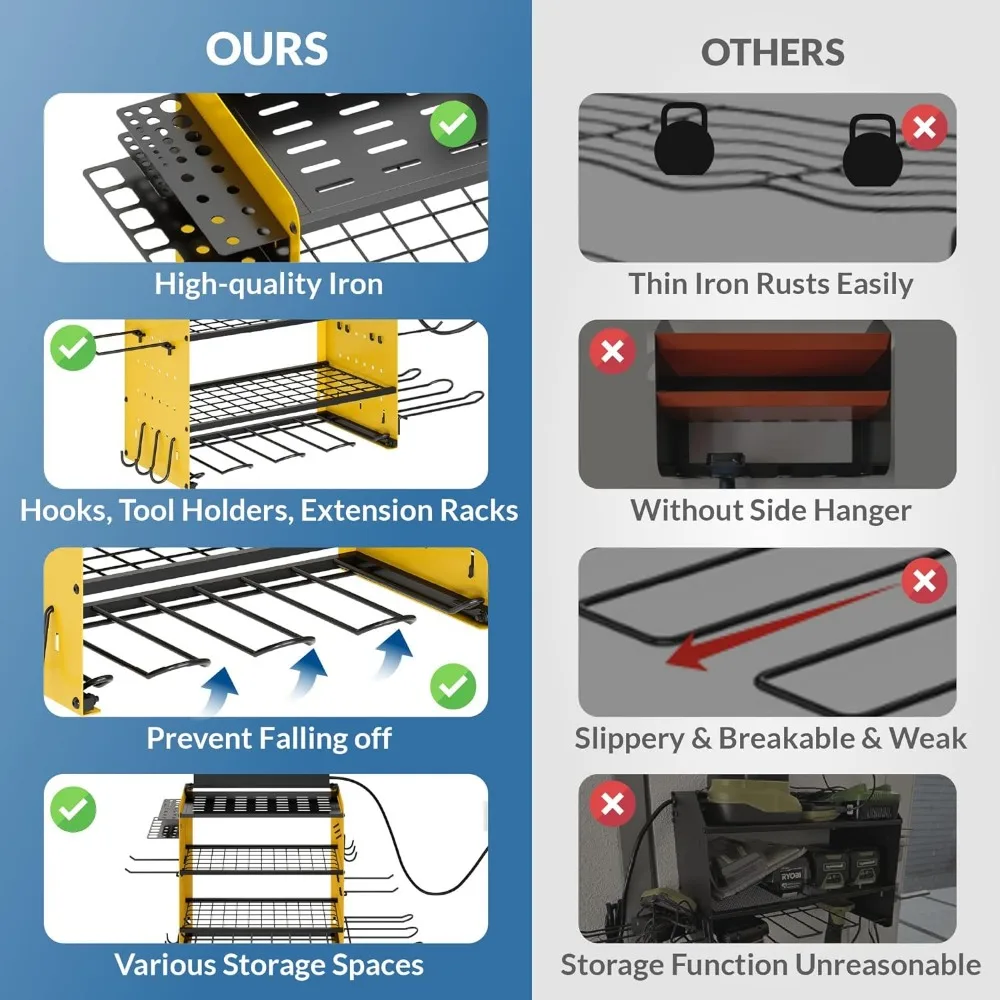 OURS

High-quality Iron

Hooks, Tool Holders, Extension Racks

Prevent Falling off

Various Storage Spaces

OTHERS

Thin Iron Rusts Easily

Without Side Hanger

Slippery & Breakable & Weak

RYOBI

Storage Function Unreasonable