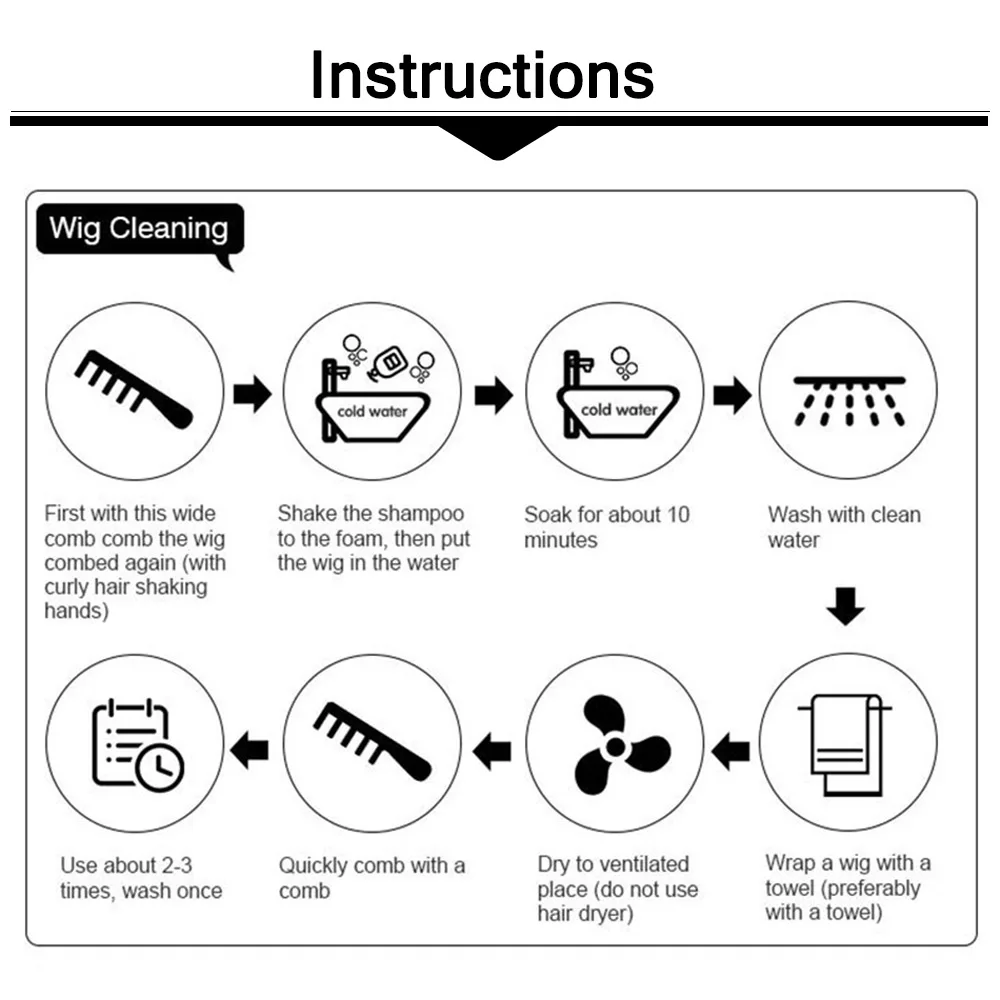 Instructions

Wig Cleaning

cold water

cold water

First with this wide comb comb the wig combed again (with curly hair shaking hands)

Shake the shampoo to the foam, then put the wig in the water

Soak for about 10 minutes

Wash with clean water

Wrap a wig with a towel (preferably with a towel)

Dry to ventilated place (do not use hair dryer)

Quickly comb with a comb

Use about 2-3 times, wash once