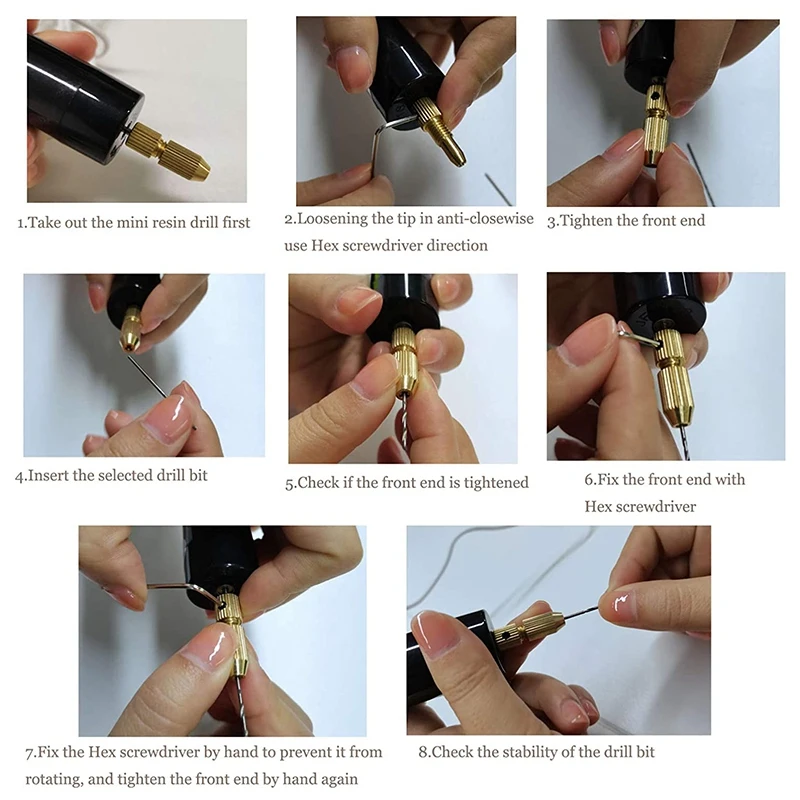 1.Take out the mini resin drill first

2.Loosening the tip in anti-closewise use Hex screwdriver direction

3.Tighten the front end

4.Insert the selected drill bit

5.Check if the front end is tightened

6.Fix the front end with Hex screwdriver

7.Fix the Hex screwdriver by hand to prevent it from rotating, and tighten the front end by hand again

8.Check the stability of the drill bit