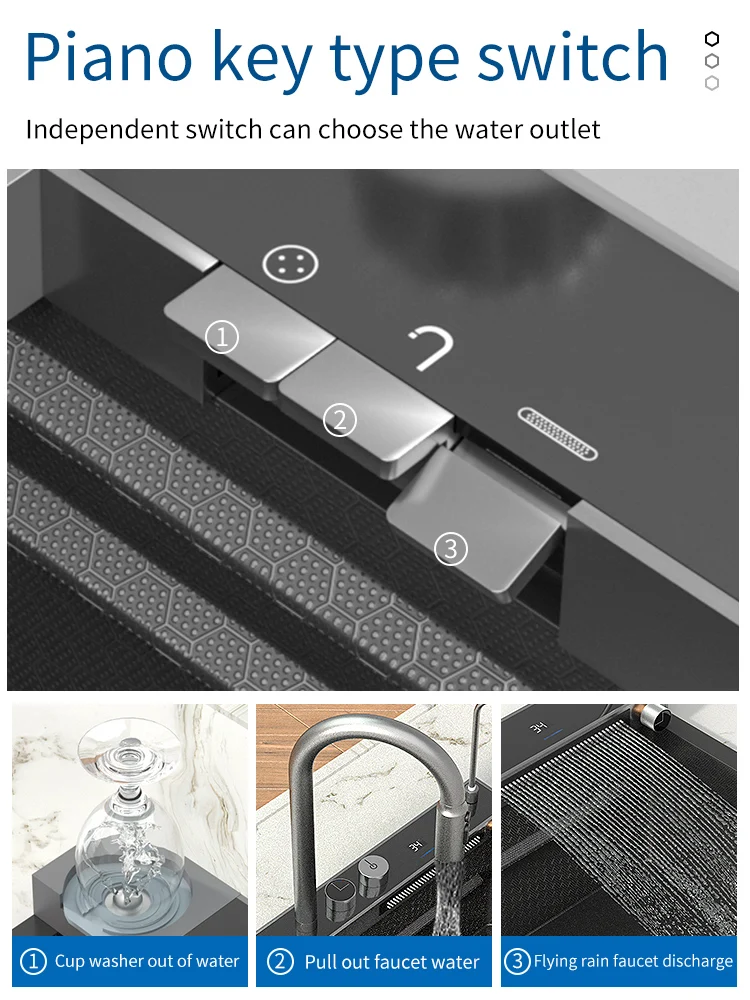 Piano key type switch

Independent switch can choose the water outlet

①

②

③

① Cup washer out of water

② Pull out faucet water

③ Flying rain faucet discharge