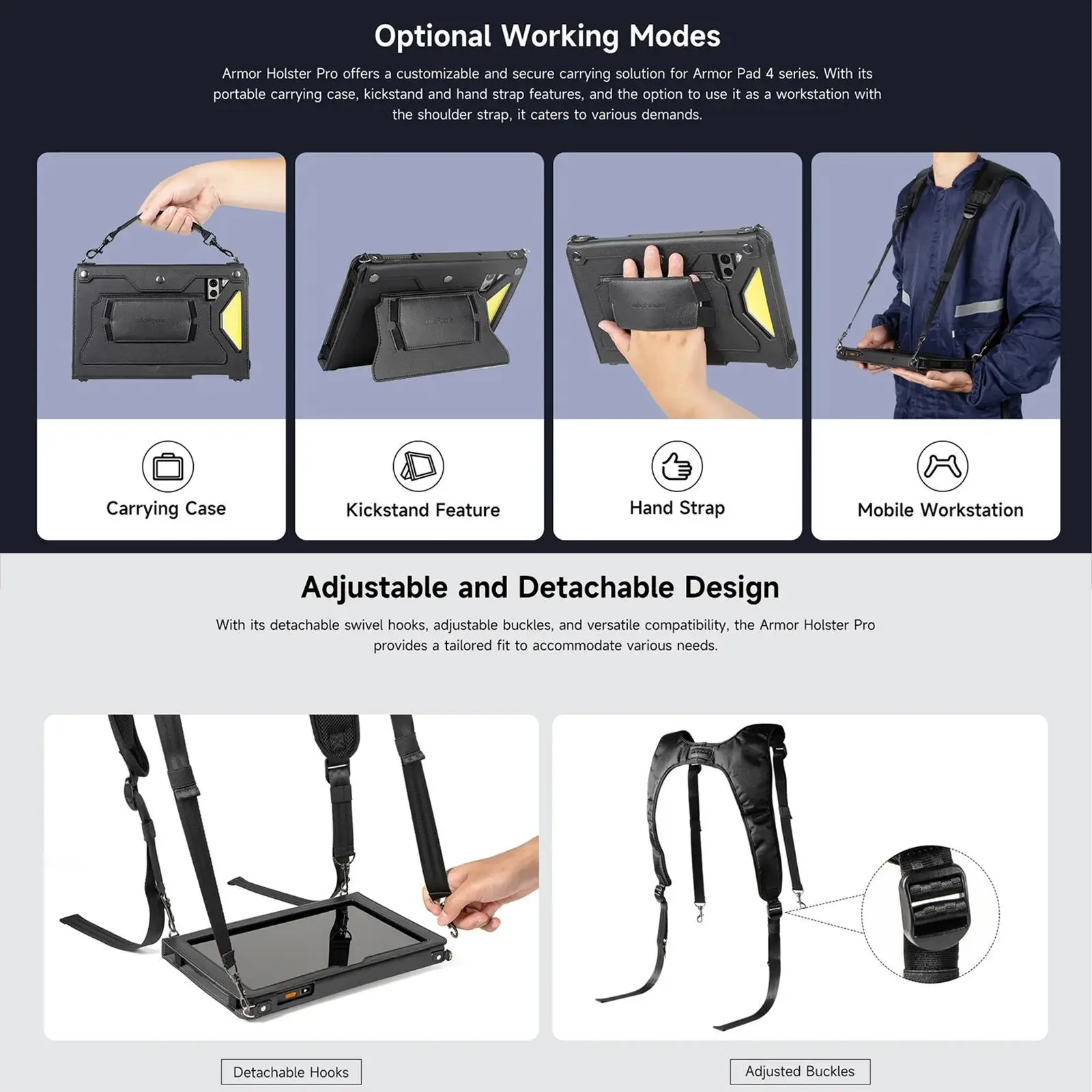 Optional Working Modes

Armor Holster Pro offers a customizable and secure carrying solution for Armor Pad 4 series. With its portable carrying case, kickstand and hand strap features, and the option to use it as a workstation with the shoulder strap, it caters to various demands.

Carrying Case

Kickstand Feature

Hand Strap

Mobile Workstation

Adjustable and Detachable Design

With its detachable swivel hooks, adjustable buckles, and versatile compatibility, the Armor Holster Pro provides a tailored fit to accommodate various needs.

Detachable Hooks

Adjusted Buckles