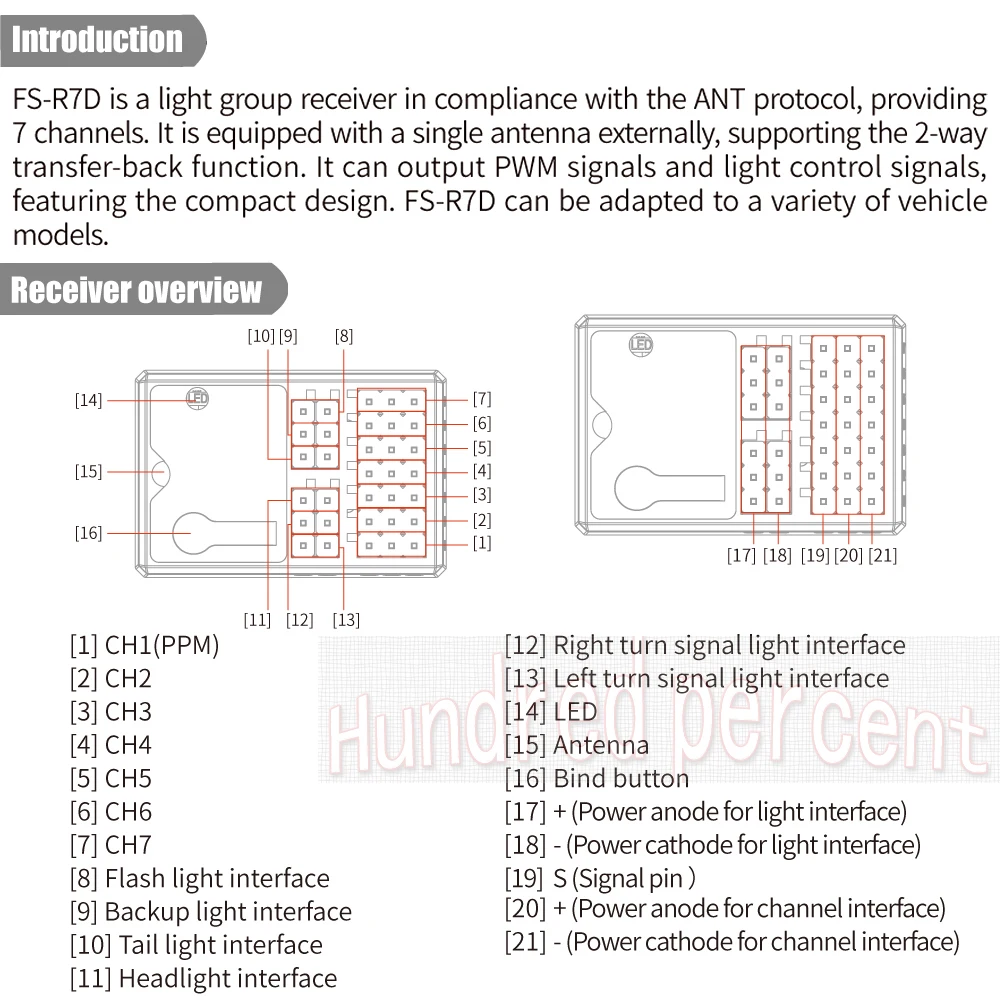 Introduction

FS-R7D is a light group receiver in compliance with the ANT protocol, providing 7 channels. It is equipped with a single antenna externally, supporting the 2-way transfer-back function. It can output PWM signals and light control signals, featuring the compact design. FS-R7D can be adapted to a variety of vehicle models.

Receiver overview

[10] [9] [8]
[14] LED
[15]
[16]
[7]
[6]
[5]
[4]
[3]
[2]
[1]
[11] [12] [13]

LED
[17] [18] [19] [20] [21]

[1] CH1(PPM)
[2] CH2
[3] CH3
[4] CH4
[5] CH5
[6] CH6
[7] CH7
[8] Flash light interface
[9] Backup light interface
[10] Tail light interface
[11] Headlight interface

[12] Right turn signal light interface
[13] Left turn signal light interface
[14] LED
[15] Antenna
[16] Bind button
[17] + (Power anode for light interface)
[18] - (Power cathode for light interface)
[19] S (Signal pin )
[20] + (Power anode for channel interface)
[21] - (Power cathode for channel interface)

Hundred percent