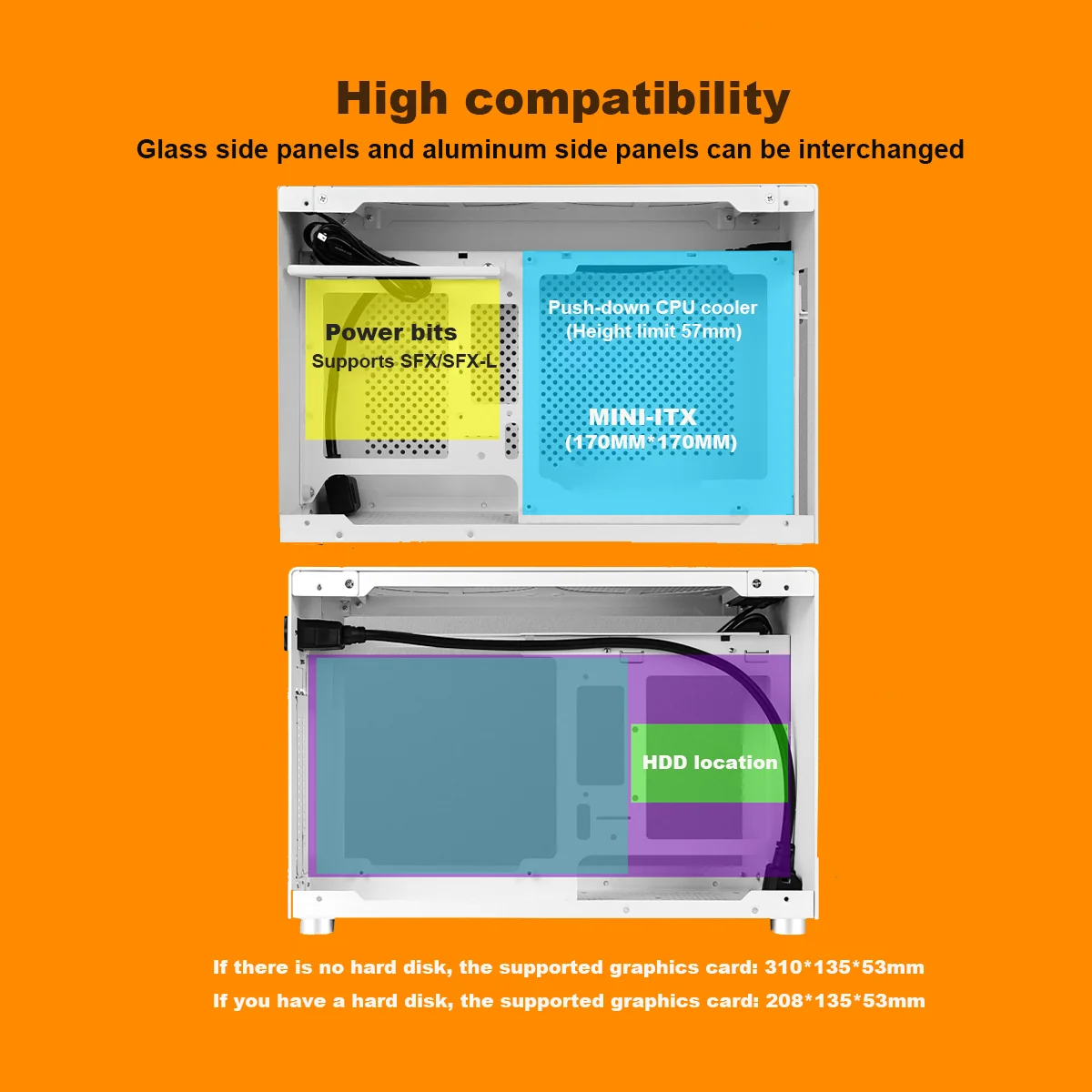 High compatibility

Glass side panels and aluminum side panels can be interchanged

Power bits
Supports SFX/SFX-L

Push-down CPU cooler
(Height limit 57mm)

MINI-ITX
(170MM*170MM)

HDD location

If there is no hard disk, the supported graphics card: 310*135*53mm

If you have a hard disk, the supported graphics card: 208*135*53mm