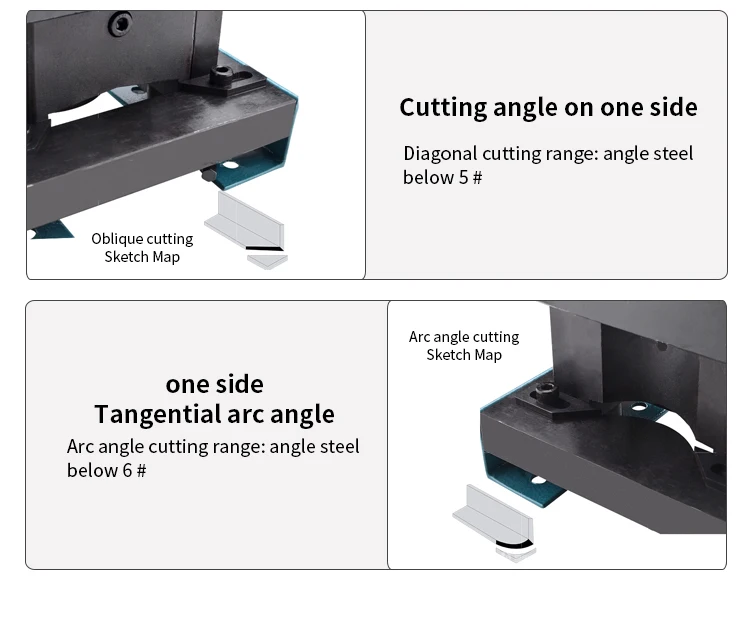 Oblique cutting
Sketch Map

Cutting angle on one side

Diagonal cutting range: angle steel below 5 #

one side
Tangential arc angle

Arc angle cutting range: angle steel below 6 #

Arc angle cutting
Sketch Map