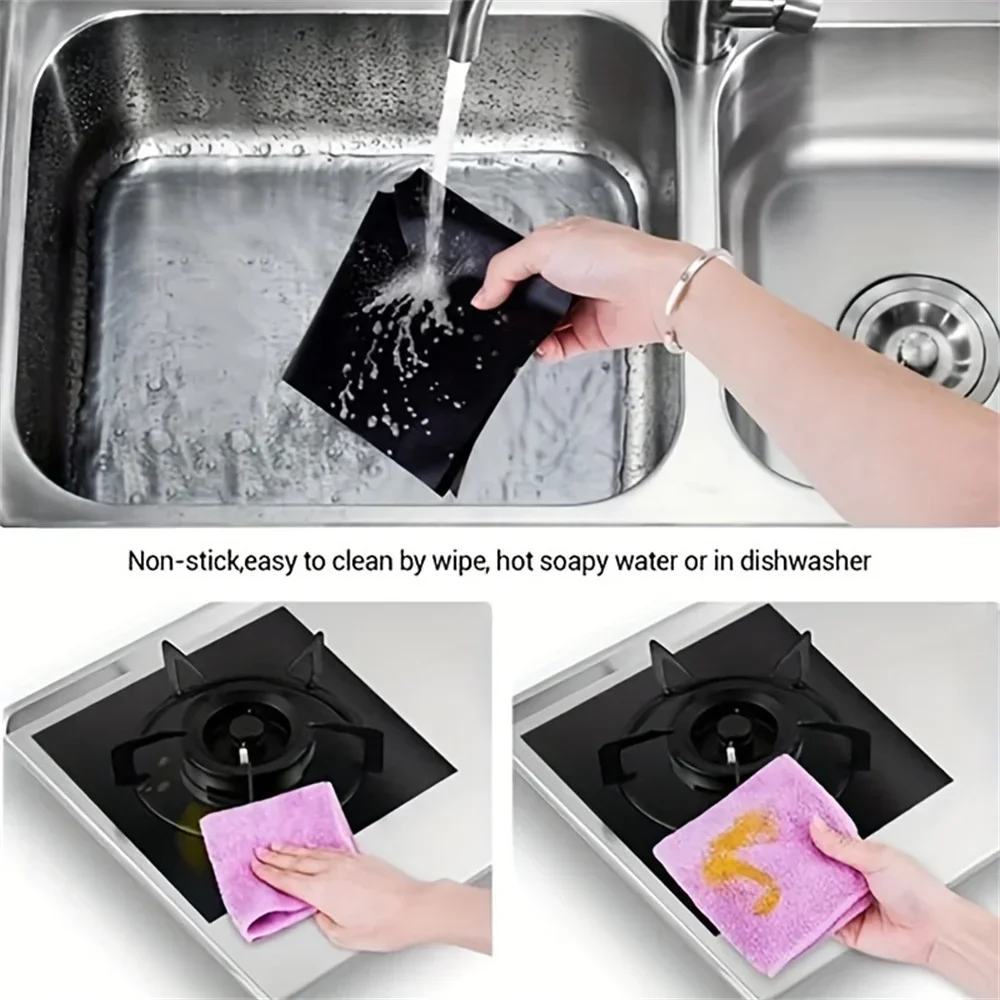 Non-stick,easy to clean by wipe, hot soapy water or in dishwasher